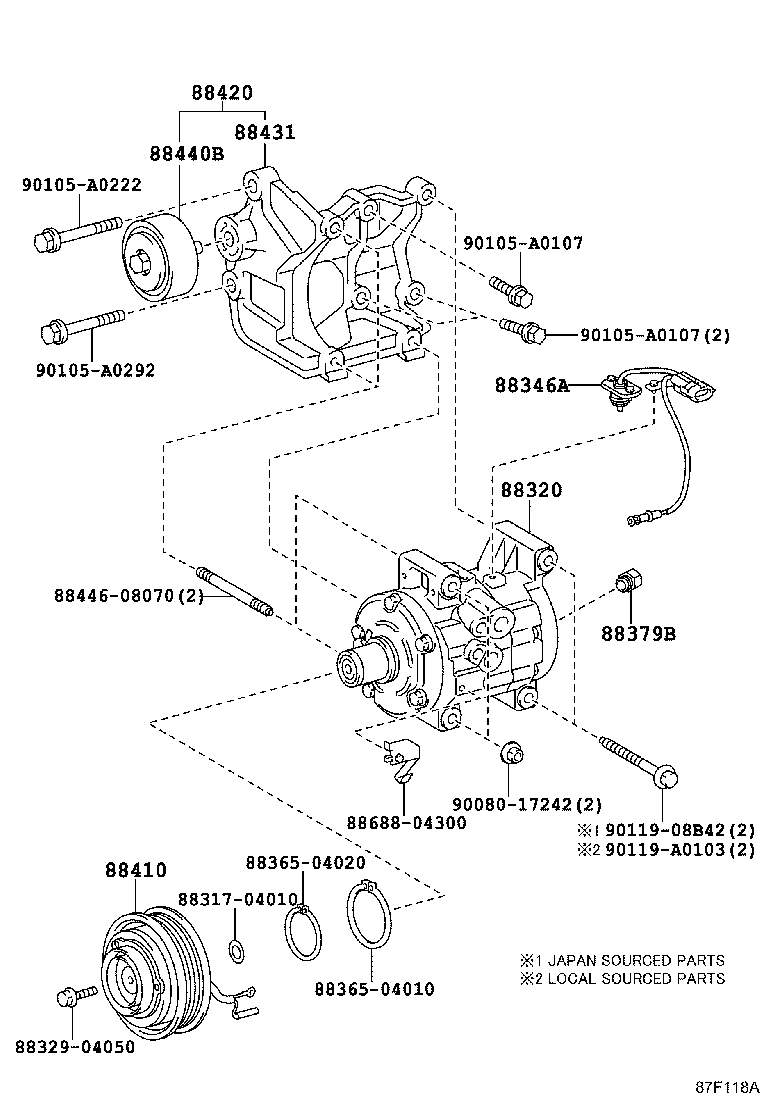 88420
88431
88440B
90105-A0222
90105-A0107
90105-A0107(2)
90105-A0292
88346A
88320
88446-08070(2)
88379B
88688-04300
90080-17242(2)
※1 90119-08B42(2)
※2 90119-A0103(2)
88410
88365-04020
88317-04010
88365-04010
88329-04050
※1 JAPAN SOURCED PARTS
※2 LOCAL SOURCED PARTS
87F118A