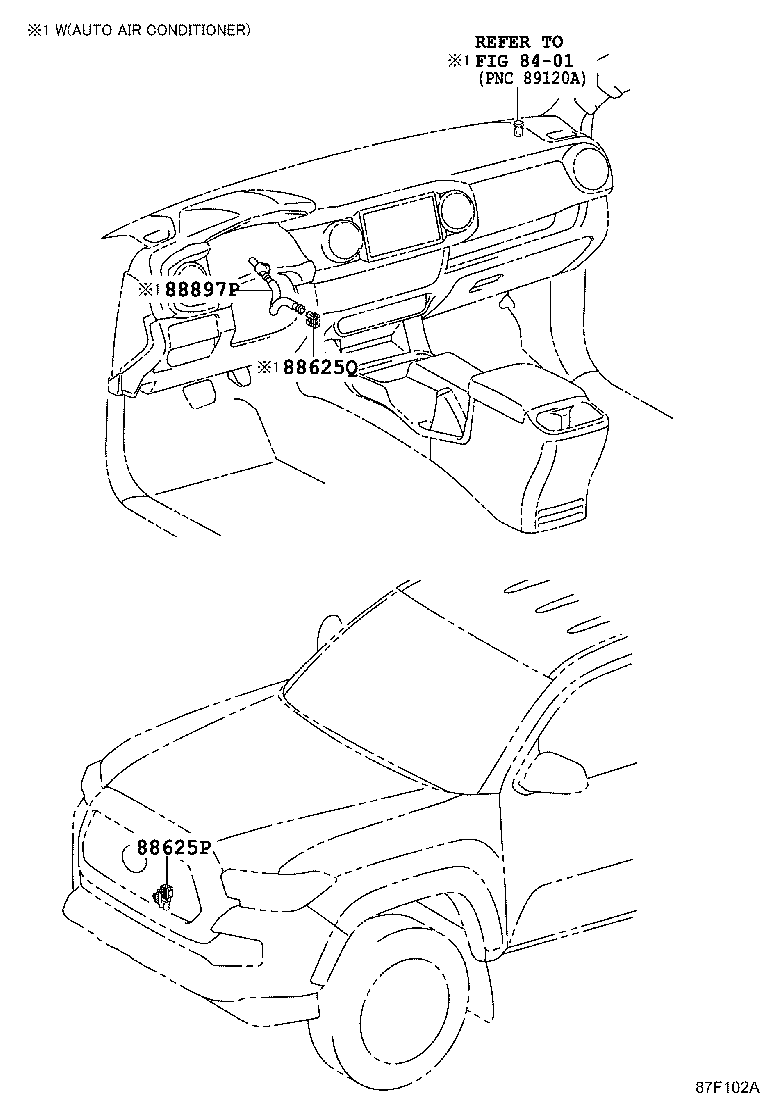 ※1 W(AUTO AIR CONDITIONER)

REFER TO
※1 FIG 84-01
(PNC 89120A)

※1 88897P

※1 88625Q

88625P

87F102A