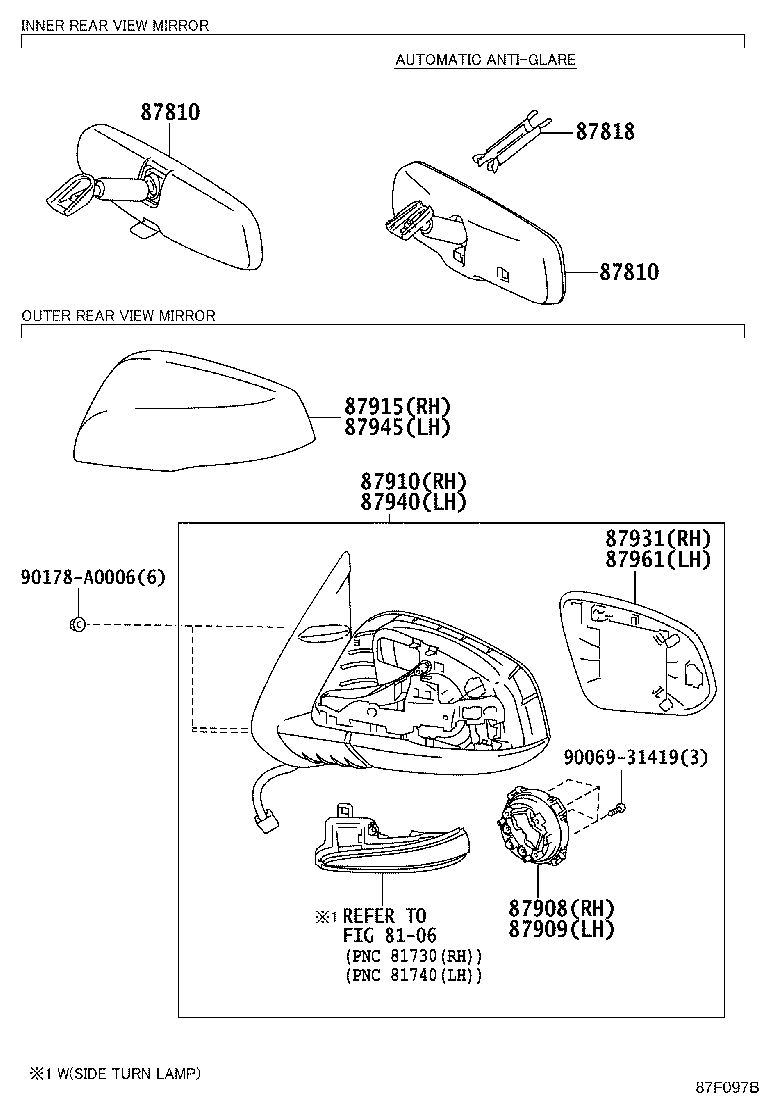 INNER REAR VIEW MIRROR

AUTOMATIC ANTI-GLARE

87810

87818

87810

OUTER REAR VIEW MIRROR

87915(RH)
87945(LH)

87910(RH)
87940(LH)

87931(RH)
87961(LH)

90178-A0006(6)

90069-31419(3)

87908(RH)
87909(LH)

※1 REFER TO
FIG 81-06
(PNC 81730(RH))
(PNC 81740(LH))

※1 W(SIDE TURN LAMP)

87F097B