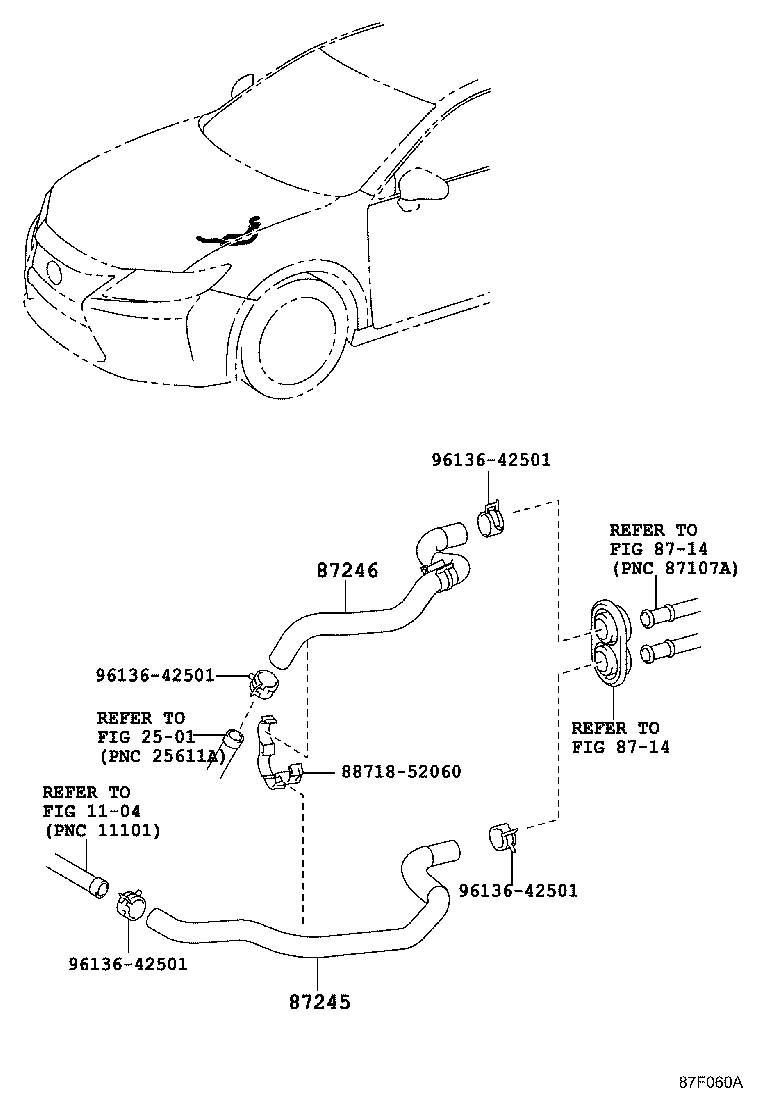 96136-42501

REFER TO
FIG 87-14
(PNC 87107A)

87246

96136-42501

REFER TO
FIG 25-01
(PNC 25611A)

REFER TO
FIG 87-14

88718-52060

REFER TO
FIG 11-04
(PNC 11101)

96136-42501

96136-42501

87245

87F060A