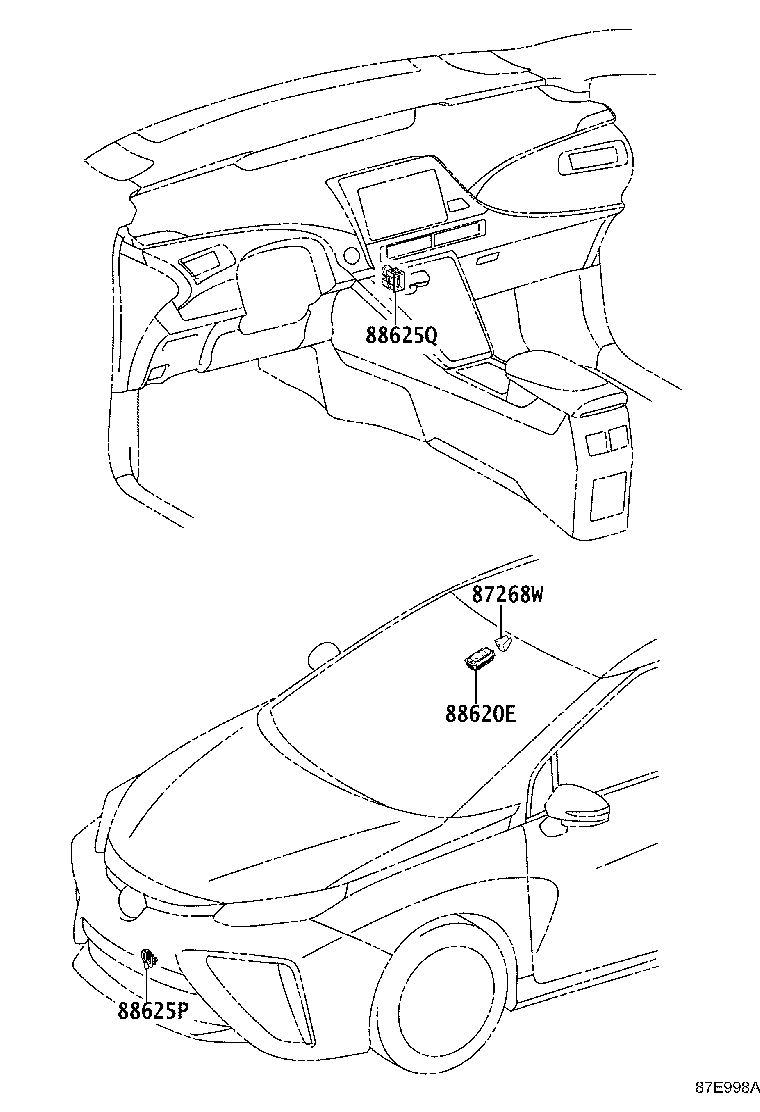 88625Q

87268W

88620E

88625P

87E998A