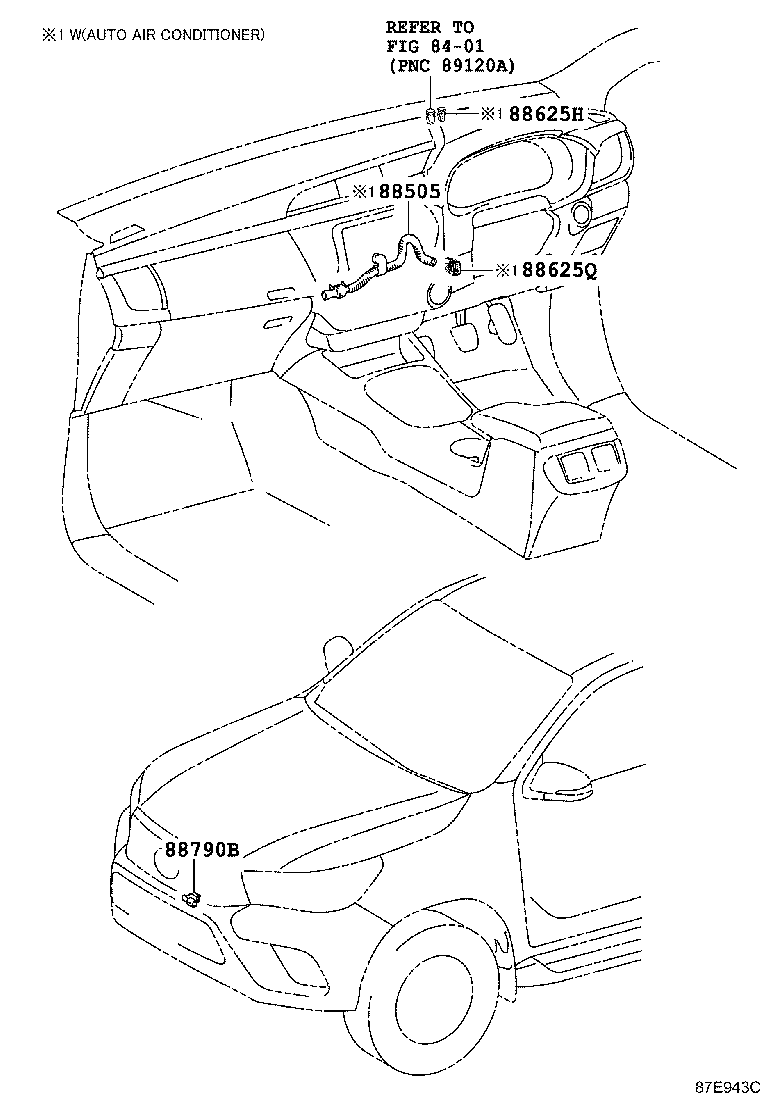 ※1 W(AUTO AIR CONDITIONER)

REFER TO
FIG 84-01
(PNC 89120A)

※1 88625H

※1 88505

※1 88625Q

88790B

87E943C