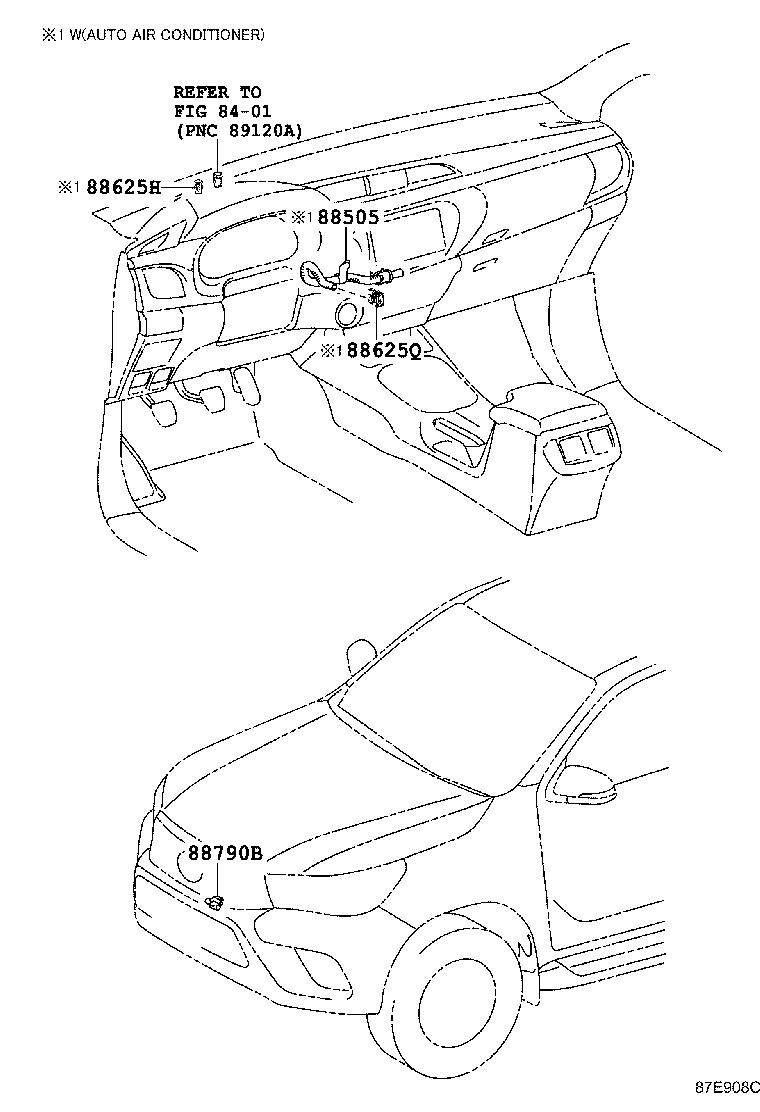 ※1 W(AUTO AIR CONDITIONER)

REFER TO
FIG 84-01
(PNC 89120A)

※1 88625H

※1 88505

※1 88625Q

88790B

87E908C