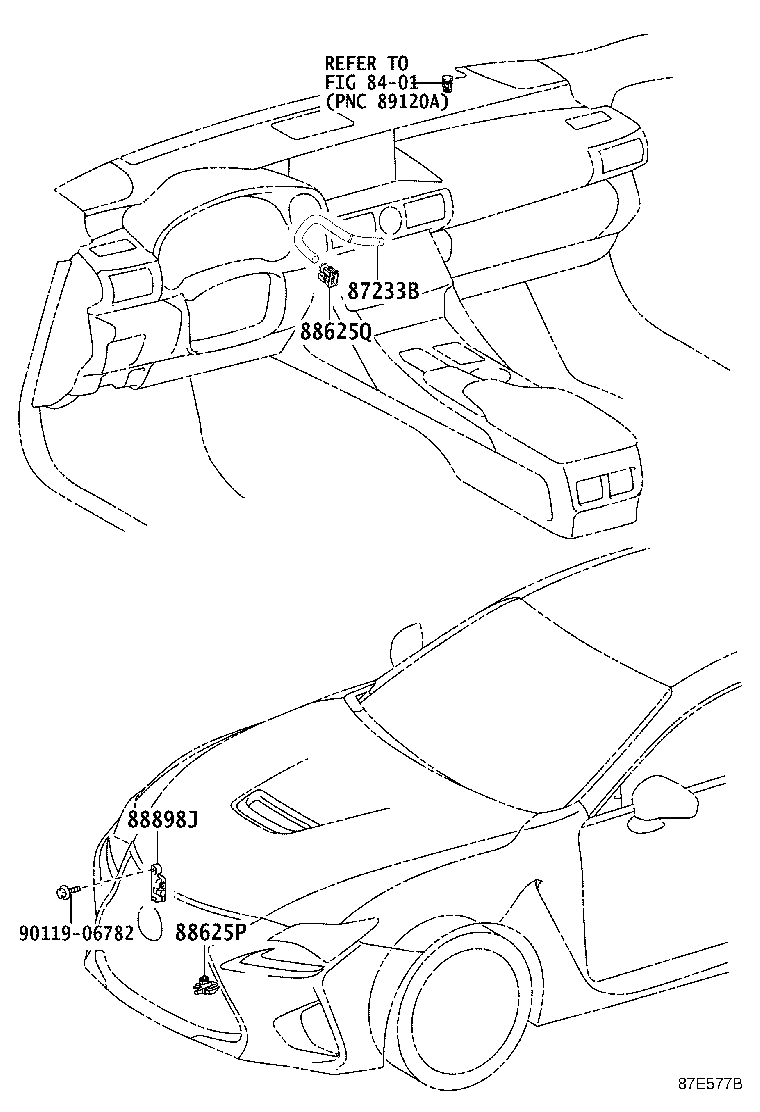 REFER TO
FIG 84-01
(PNC 89120A)

87233B

88625Q

88898J

90119-06782

88625P

87E577B