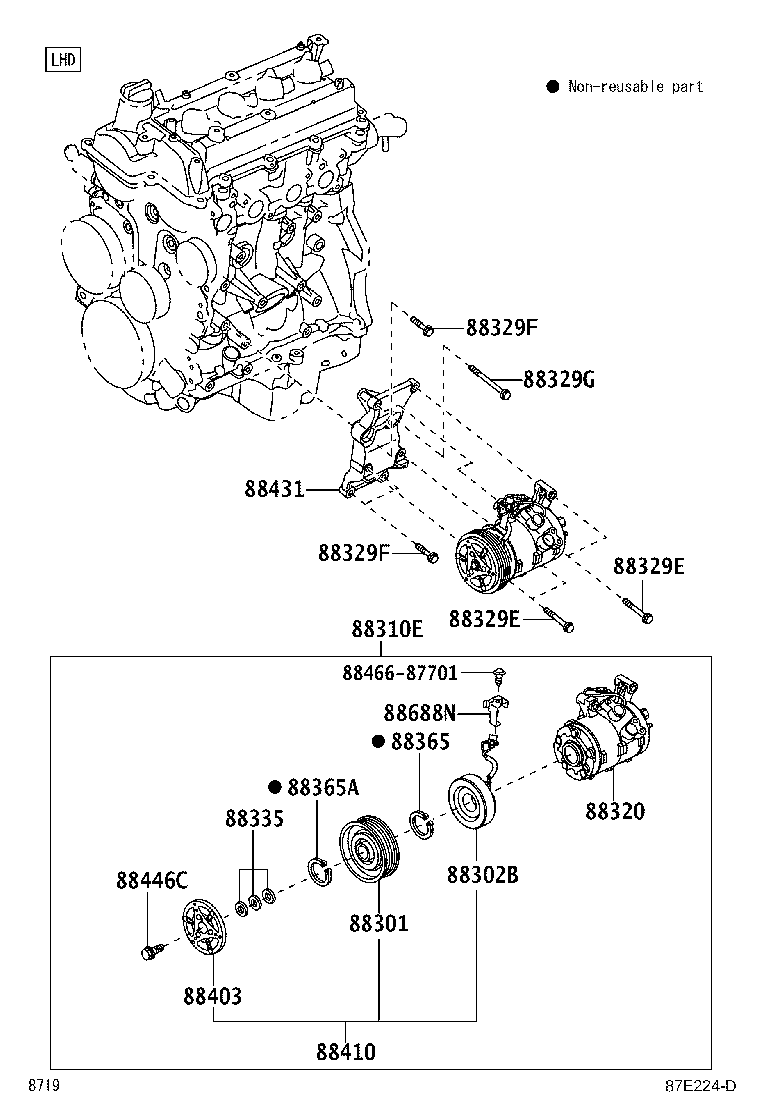 LHD

● Non-reusable part

88329F

88329G

88431

88329F

88329E

88329E

88310E

88466-87701

88688N

● 88365

● 88365A

88335

88320

88446C

88302B

88301

88403

88410

8719

87E224-D