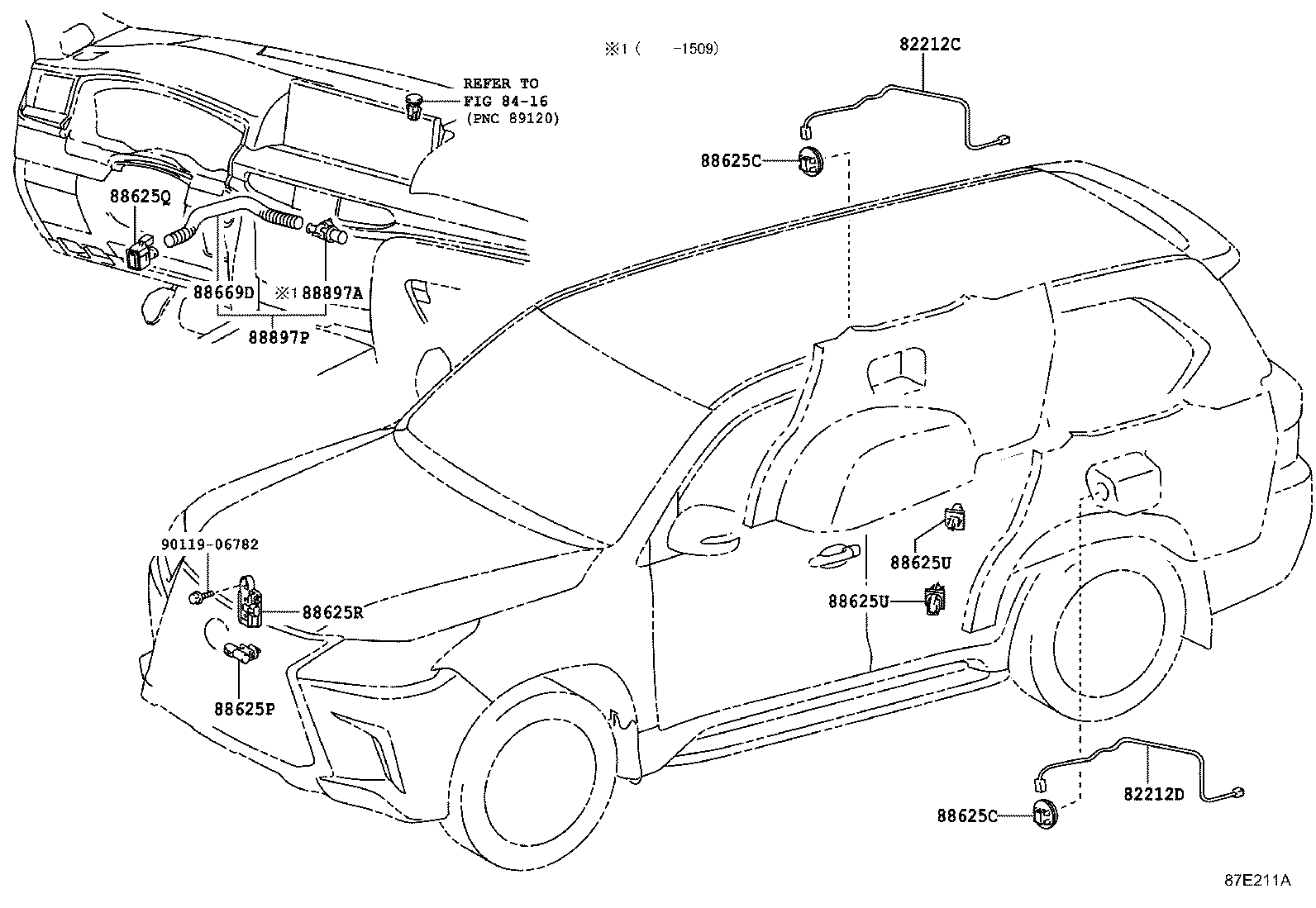 ※1 (  -1509)

82212C

REFER TO
FIG 84-16
(PNC 89120)

88625C

88625Q

88669D ※1 88897A

88897P

90119-06782

88625R

88625P

88625U

88625U

82212D

88625C

87E211A