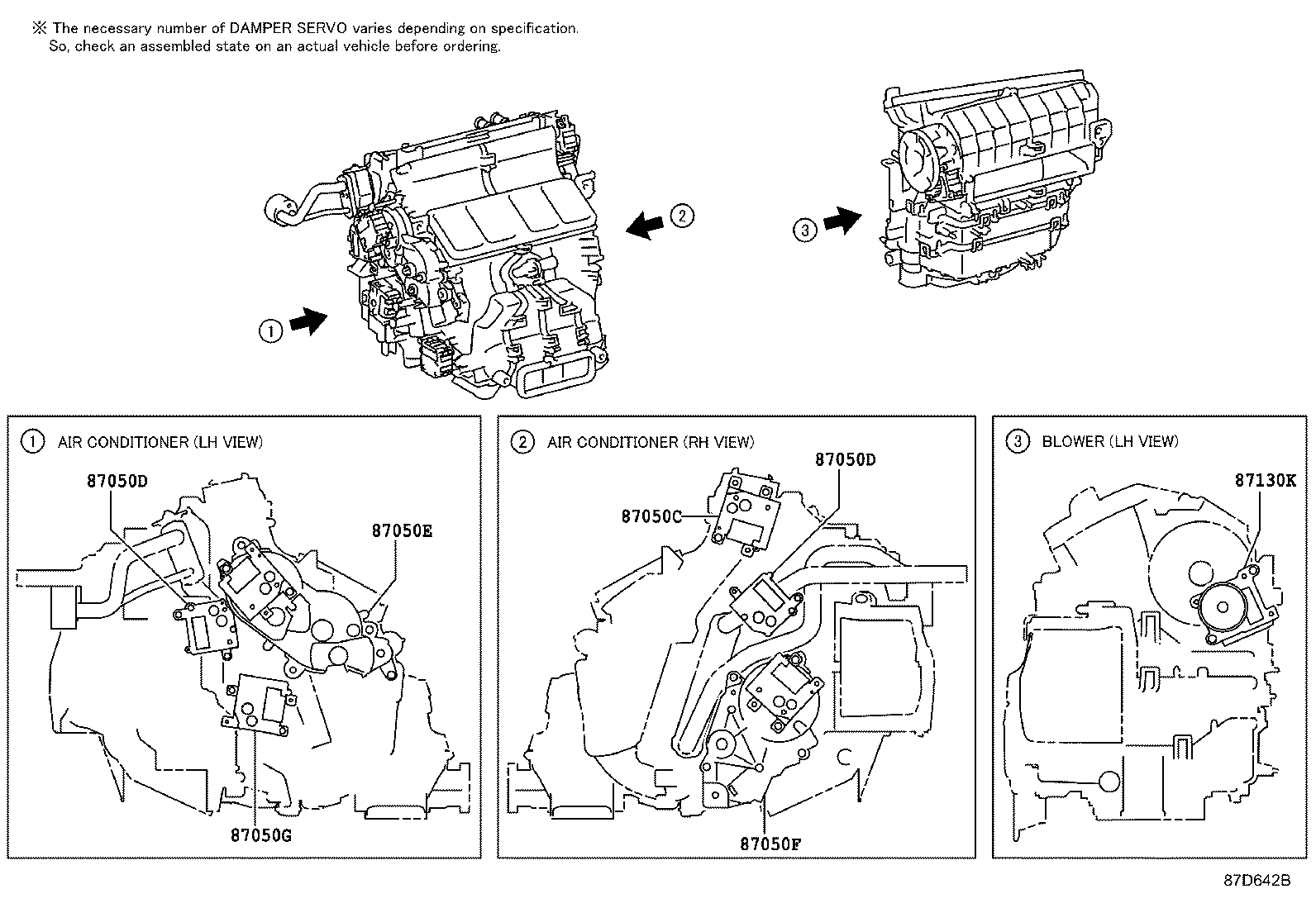 ※ The necessary number of DAMPER SERVO varies depending on specification. So, check an assembled state on an actual vehicle before ordering.

②

③

①

① AIR CONDITIONER (LH VIEW)

87050D

87050E

87050G

② AIR CONDITIONER (RH VIEW)

87050D

87050C

87050F

③ BLOWER (LH VIEW)

87130K

87D642B