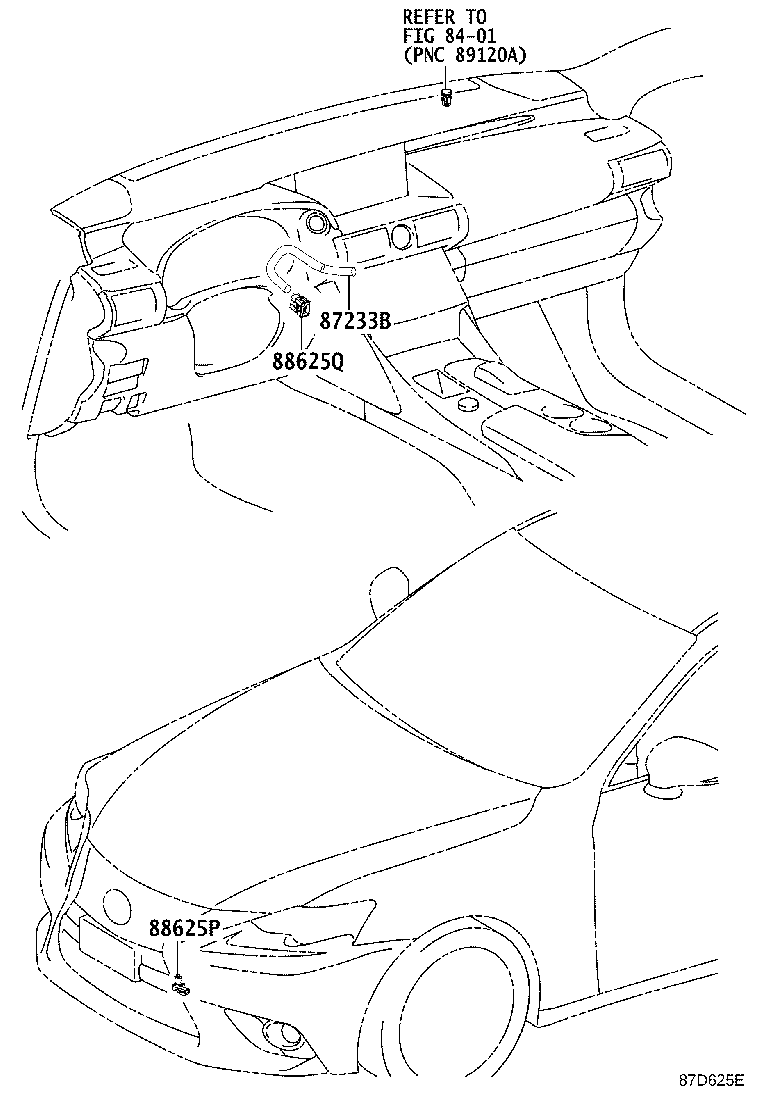 REFER TO
FIG 84-01
(PNC 89120A)

87233B

88625Q

88625P

87D625E