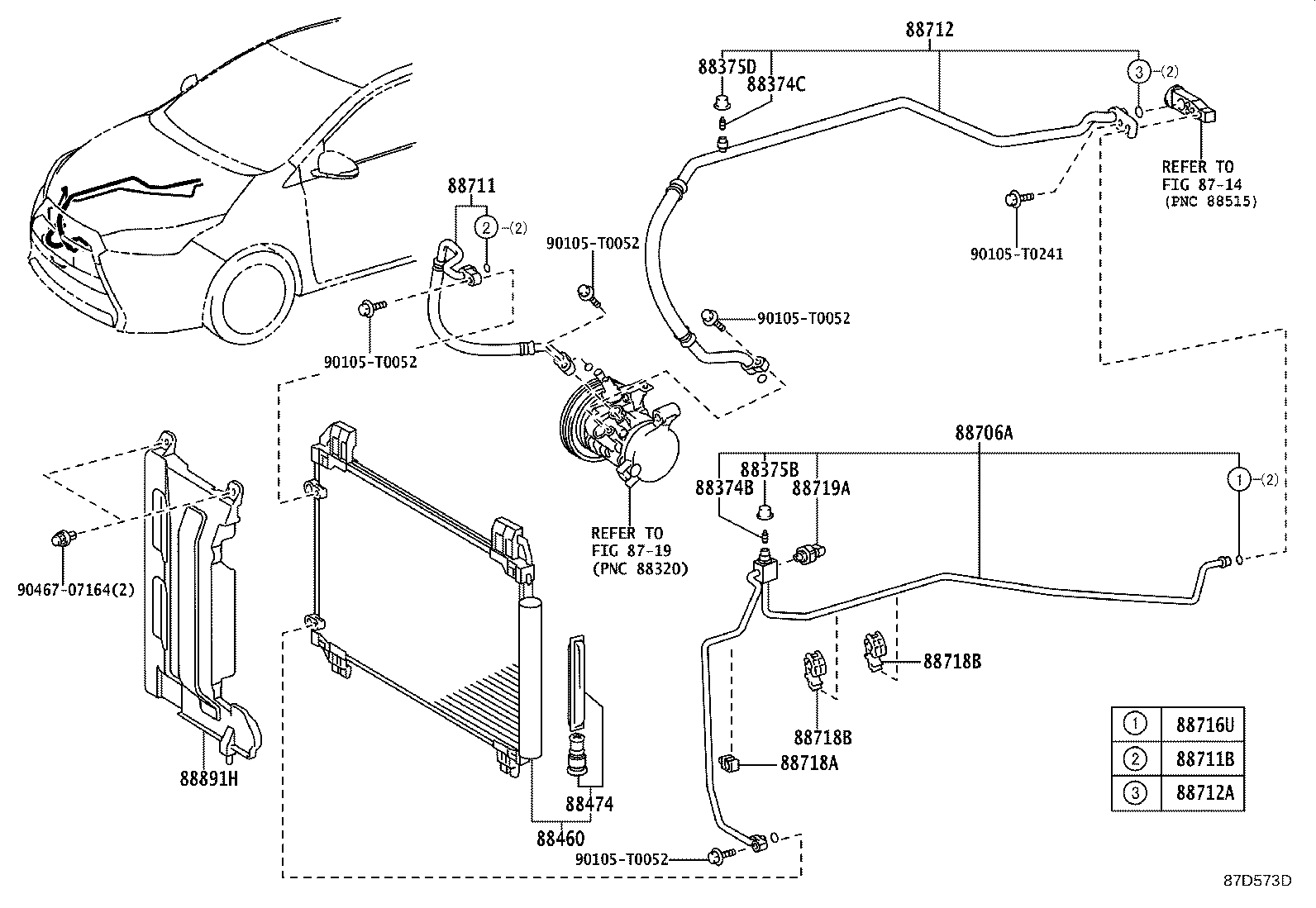 88712

88375D

88374C

3 (2)

REFER TO FIG 87-14 (PNC 88515)

90105-T0241

88711

2 (2)

90105-T0052

90105-T0052

90105-T0052

REFER TO FIG 87-19 (PNC 88320)

88706A

88375B

88374B

88719A

1 (2)

90467-07164(2)

88718B

88718B

88718A

88891H

88474

88460

90105-T0052

| 1 | 88716U |
|---|---|
| 2 | 88711B |
| 3 | 88712A |

87D573D