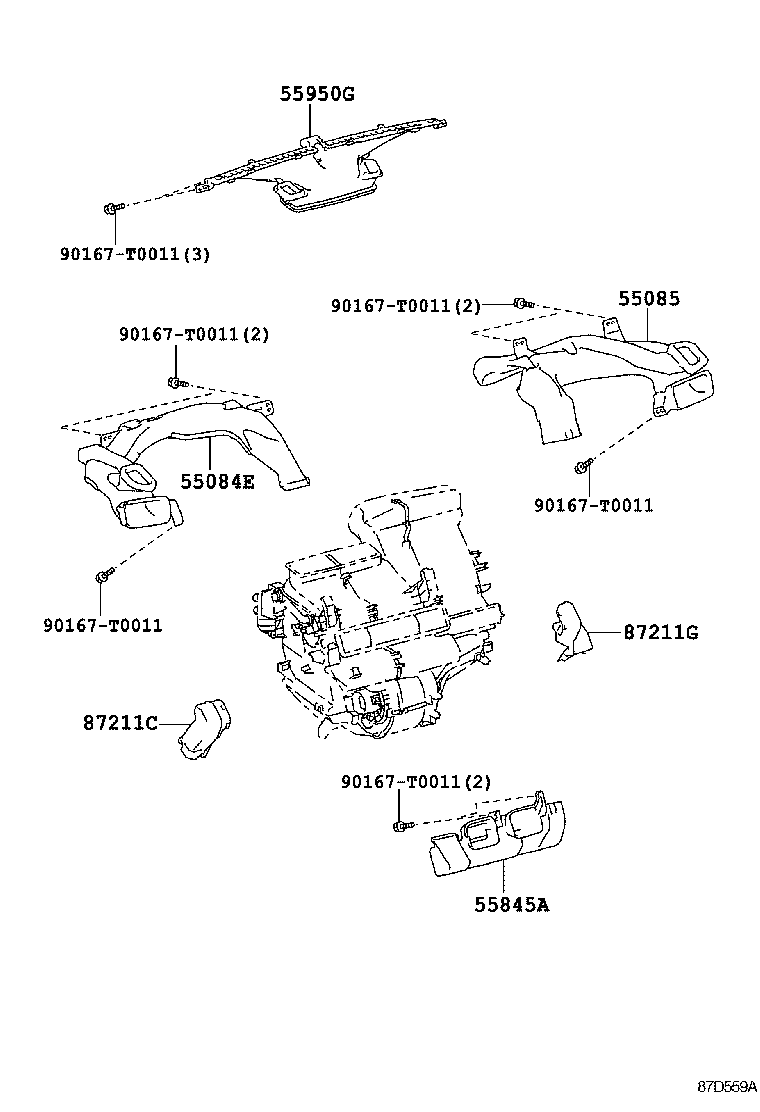 55950G

90167-T0011(3)

90167-T0011(2)

55085

90167-T0011(2)

55084E

90167-T0011

90167-T0011

87211G

87211C

90167-T0011(2)

55845A

87D559A