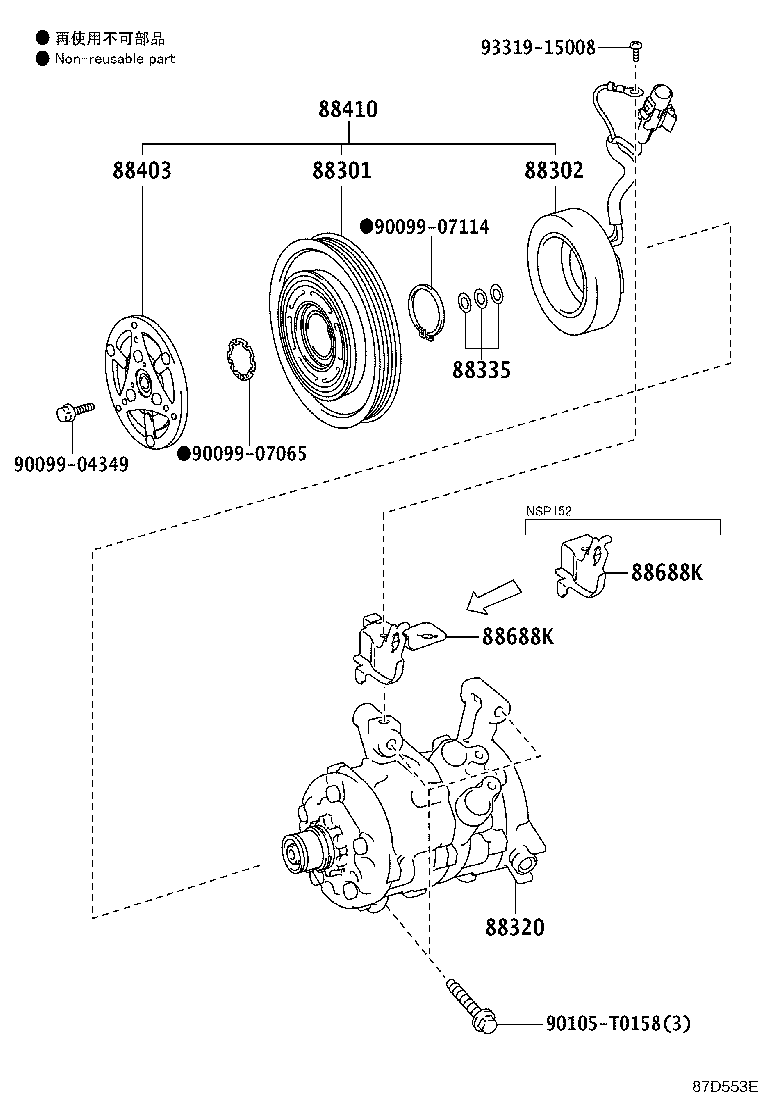 ● 再使用不可部品
● Non-reusable part

93319-15008

88410

88403

88301

88302

●90099-07114

88335

90099-04349

●90099-07065

NSP152

88688K

88688K

88320

90105-T0158(3)

87D553E