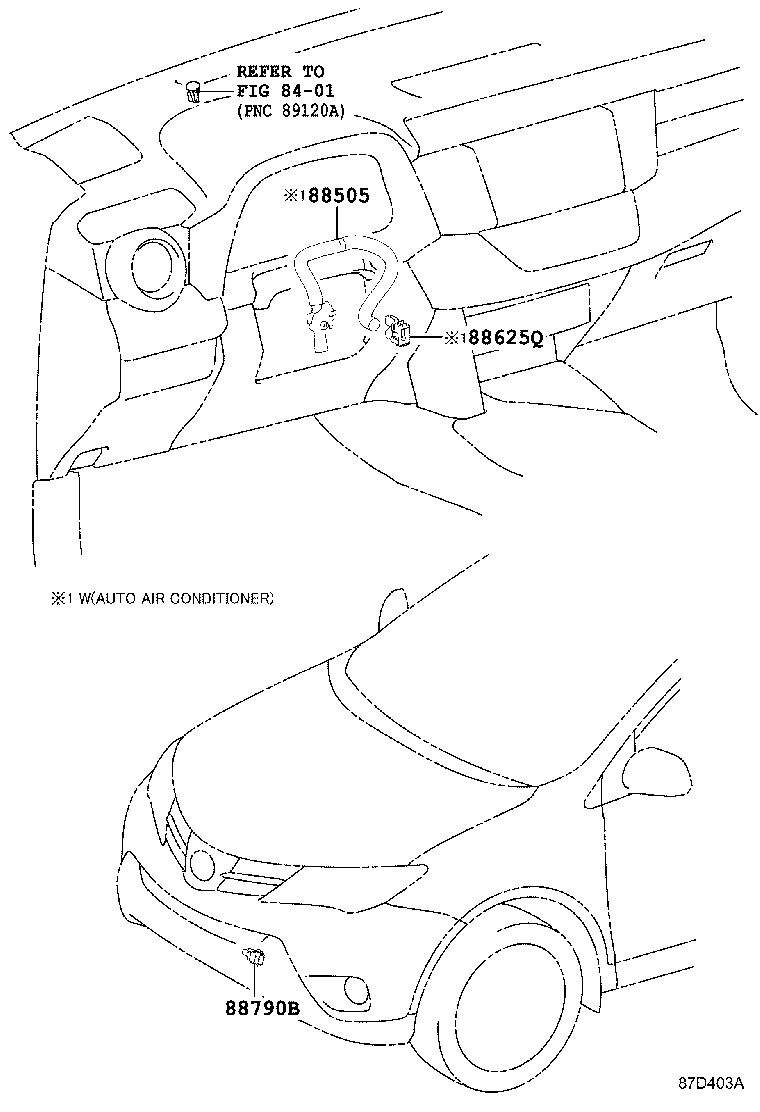 REFER TO
FIG 84-01
(PNC 89120A)

※1 88505

※1 88625Q

※1 W(AUTO AIR CONDITIONER)

88790B

87D403A