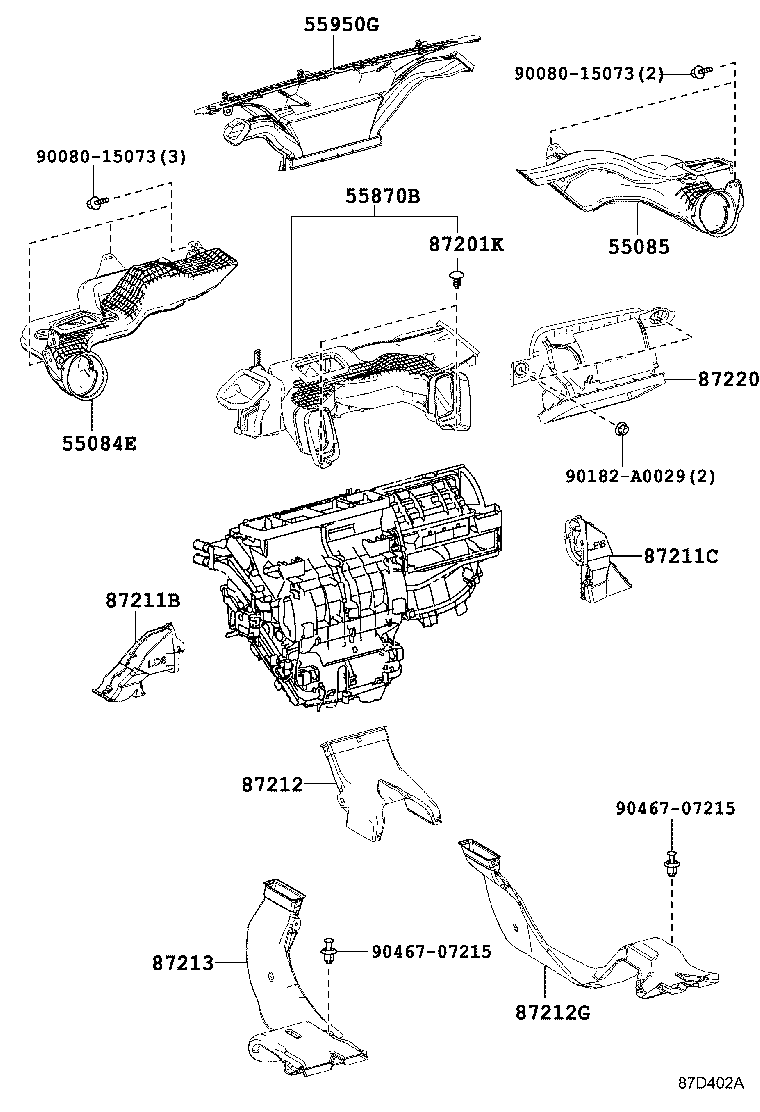 55950G
90080-15073(2)
90080-15073(3)
55870B
87201K
55085
87220
55084E
90182-A0029(2)
87211C
87211B
87212
90467-07215
87213
90467-07215
87212G
87D402A