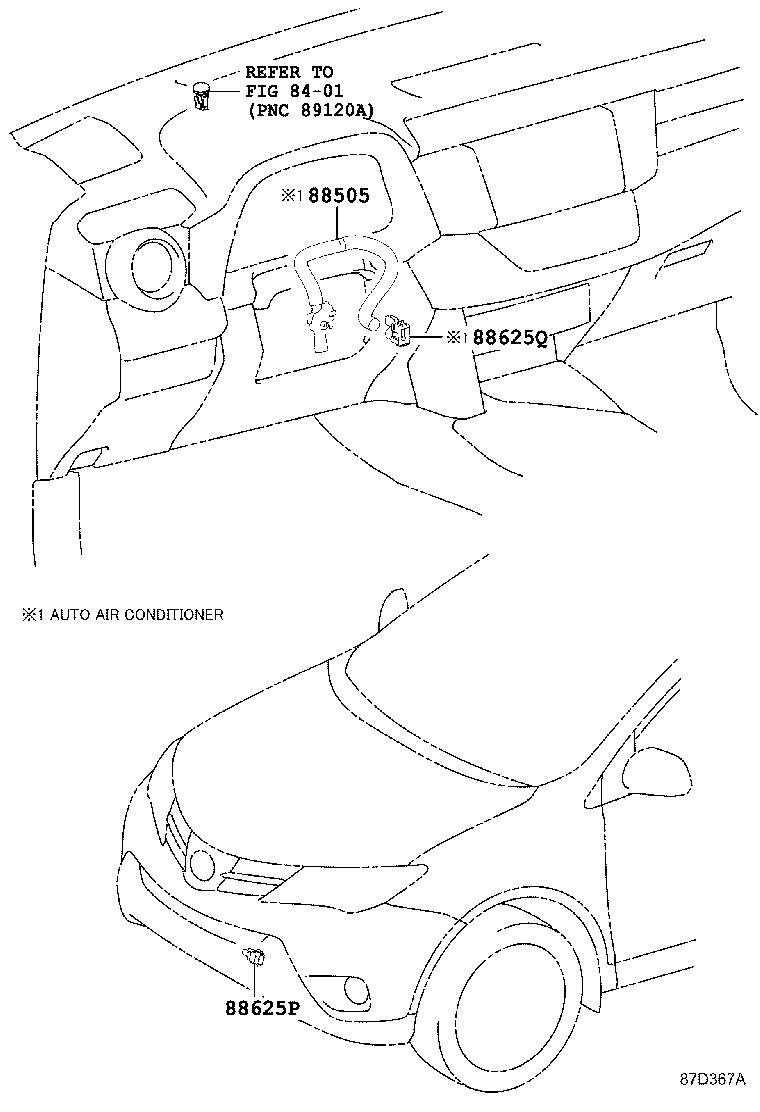 REFER TO
FIG 84-01
(PNC 89120A)

※1 88505

※1 88625Q

※1 AUTO AIR CONDITIONER

88625P

87D367A