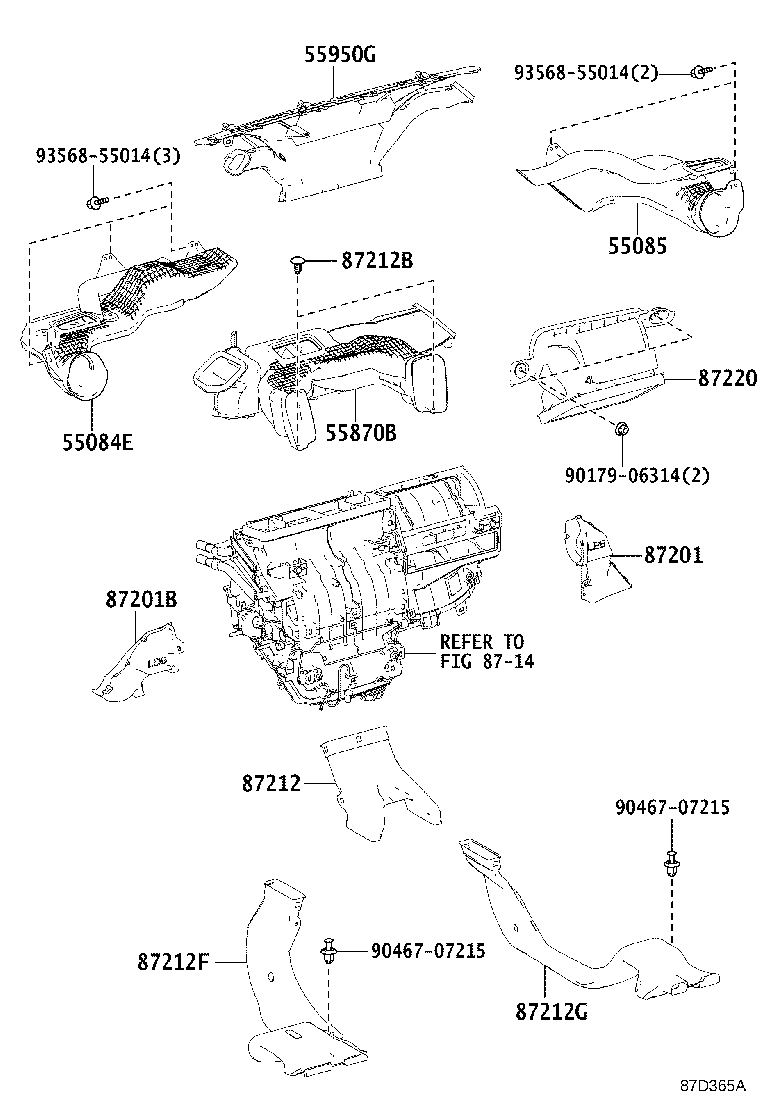 55950G

93568-55014(2)

93568-55014(3)

55085

87212B

55084E

55870B

87220

90179-06314(2)

87201

87201B

REFER TO
FIG 87-14

87212

90467-07215

87212F

90467-07215

87212G

87D365A