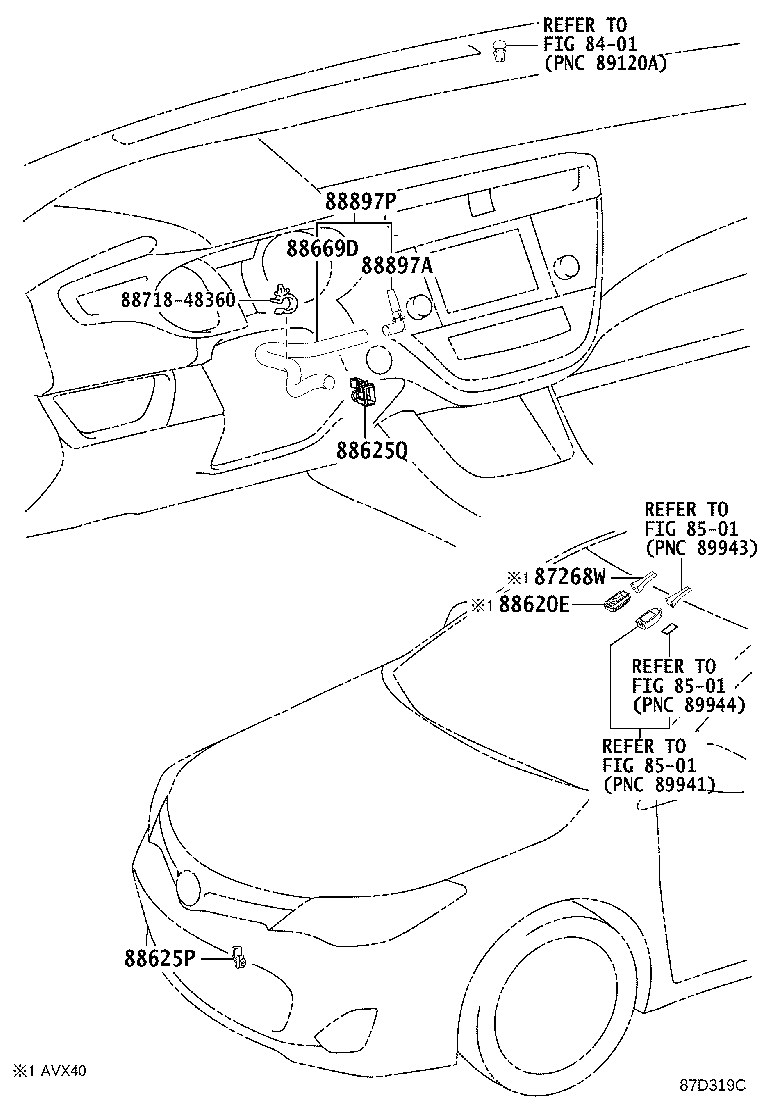 REFER TO
FIG 84-01
(PNC 89120A)

88897P
88669D
88897A
88718-48360
88625Q

REFER TO
FIG 85-01
(PNC 89943)

※1 87268W
※1 88620E

REFER TO
FIG 85-01
(PNC 89944)

REFER TO
FIG 85-01
(PNC 89941)

88625P

※1 AVX40

87D319C