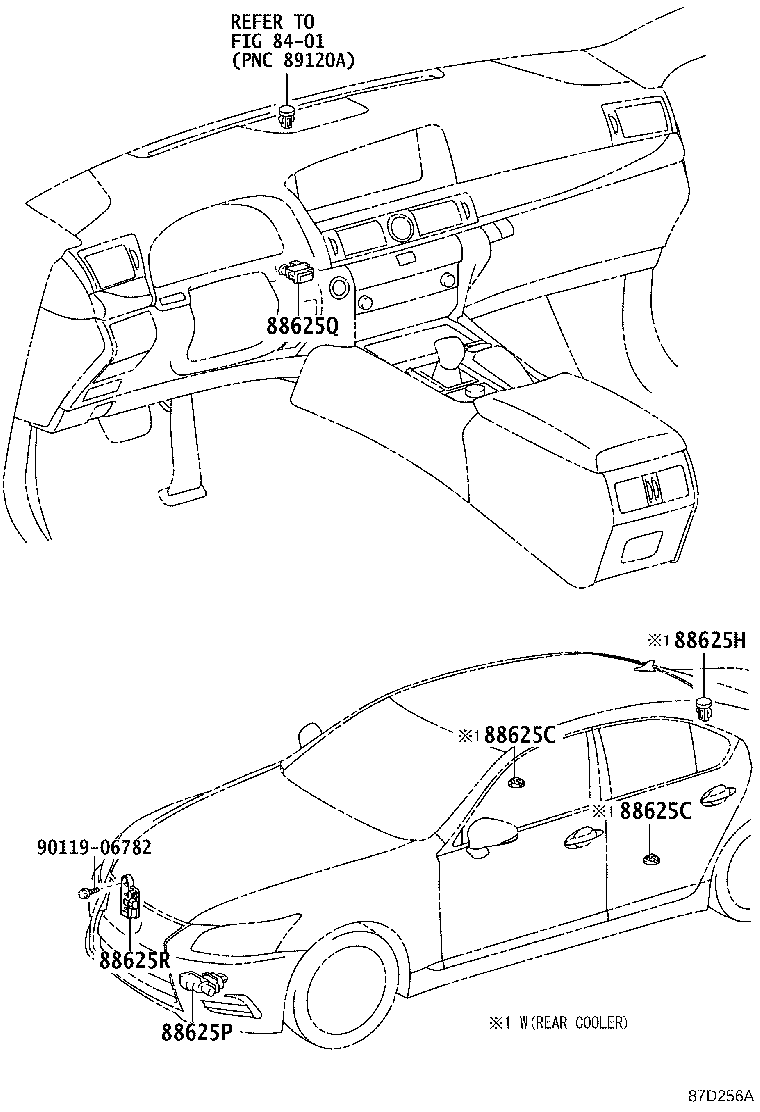 REFER TO
FIG 84-01
(PNC 89120A)

88625Q

※1 88625H

※1 88625C

※1 88625C

90119-06782

88625R

88625P

※1 W(REAR COOLER)

87D256A