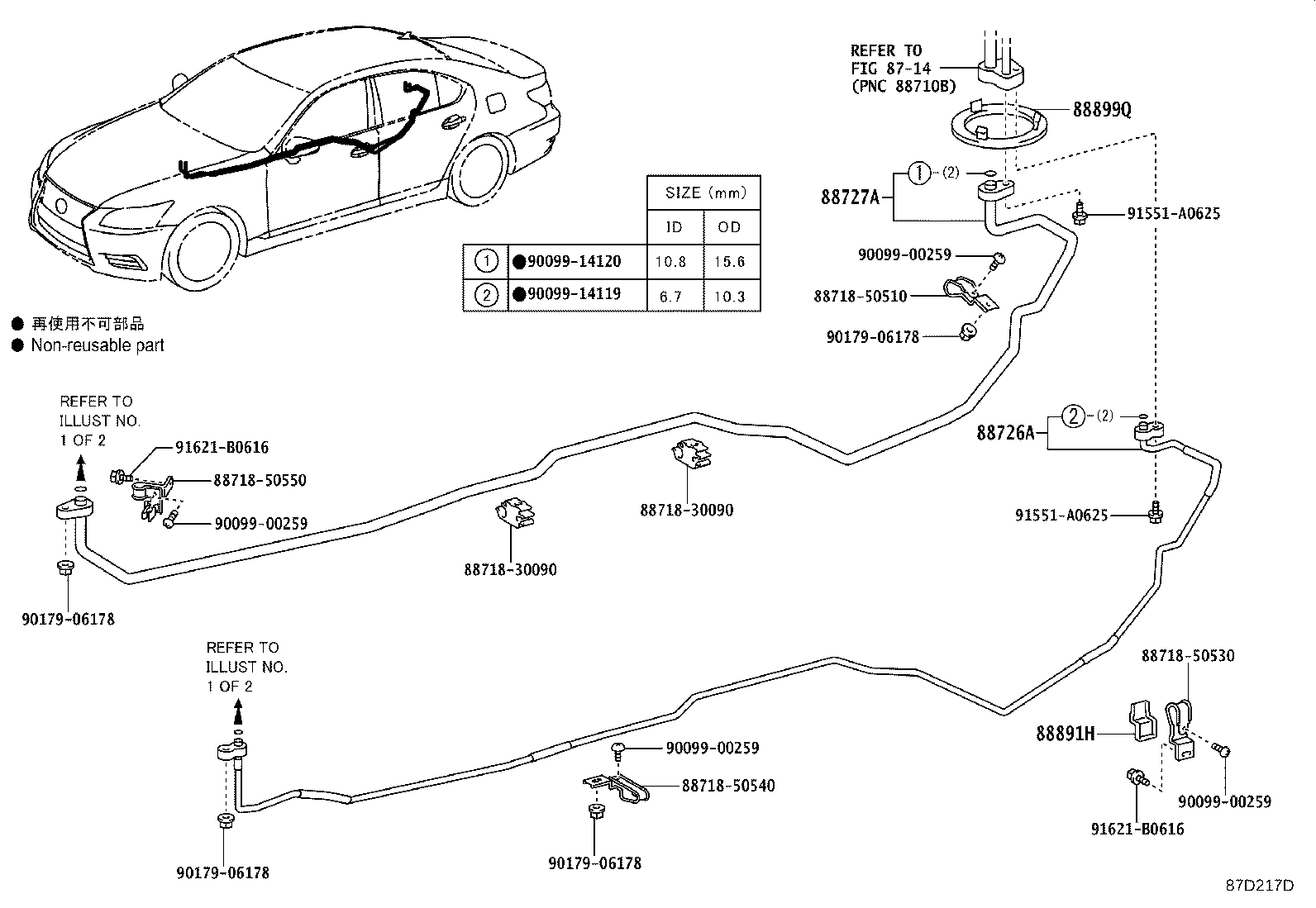 REFER TO
FIG 87-14
(PNC 88710B)

88899Q

88727A
① (2)

91551-A0625

90099-00259

88718-50510

90179-06178

| | | SIZE (mm) | |
|---|---|---|---|
| | | ID | OD |
| ① | ●90099-14120 | 10.8 | 15.6 |
| ② | ●90099-14119 | 6.7 | 10.3 |

● 再使用不可部品
● Non-reusable part

REFER TO
ILLUST NO.
1 OF 2

91621-B0616

88718-50550

90099-00259

90179-06178

88718-30090

88718-30090

88726A
② (2)

91551-A0625

REFER TO
ILLUST NO.
1 OF 2

90179-06178

90099-00259

88718-50540

90179-06178

88718-50530

88891H

90099-00259

91621-B0616

87D217D