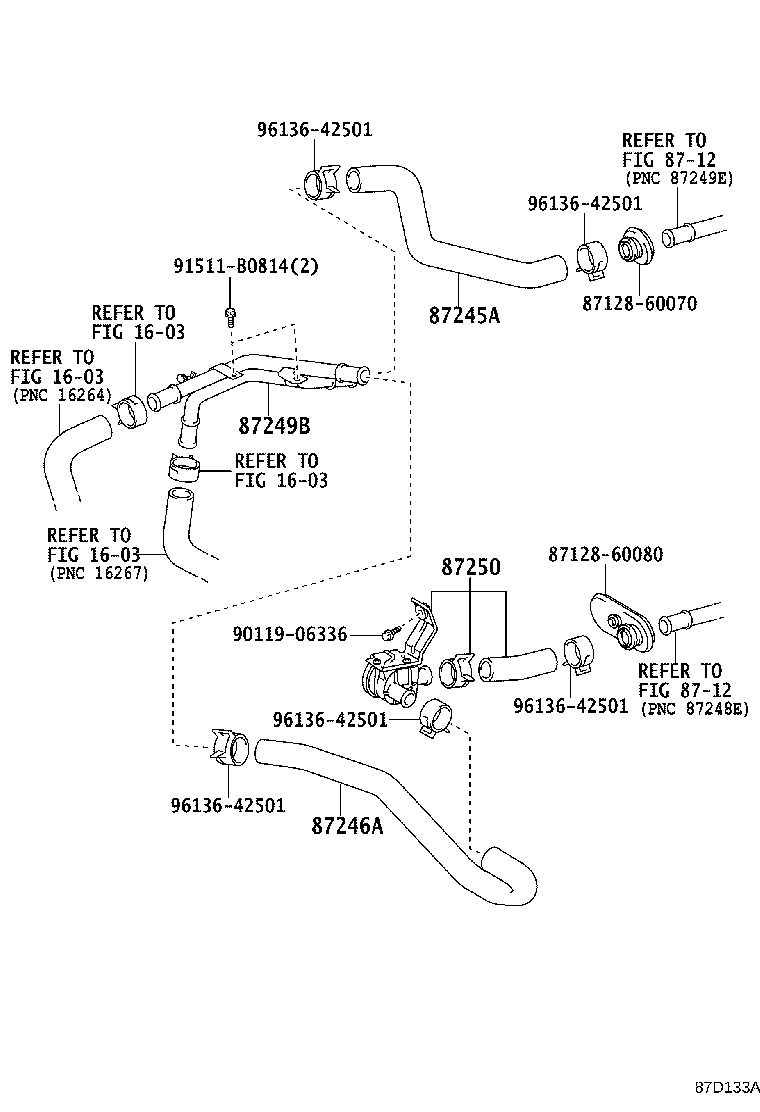 96136-42501

REFER TO
FIG 87-12
(PNC 87249E)

96136-42501

87128-60070

87245A

91511-B0814(2)

REFER TO
FIG 16-03

REFER TO
FIG 16-03
(PNC 16264)

87249B

REFER TO
FIG 16-03

REFER TO
FIG 16-03
(PNC 16267)

87250

87128-60080

90119-06336

REFER TO
FIG 87-12
(PNC 87248E)

96136-42501

96136-42501

96136-42501

87246A

87D133A