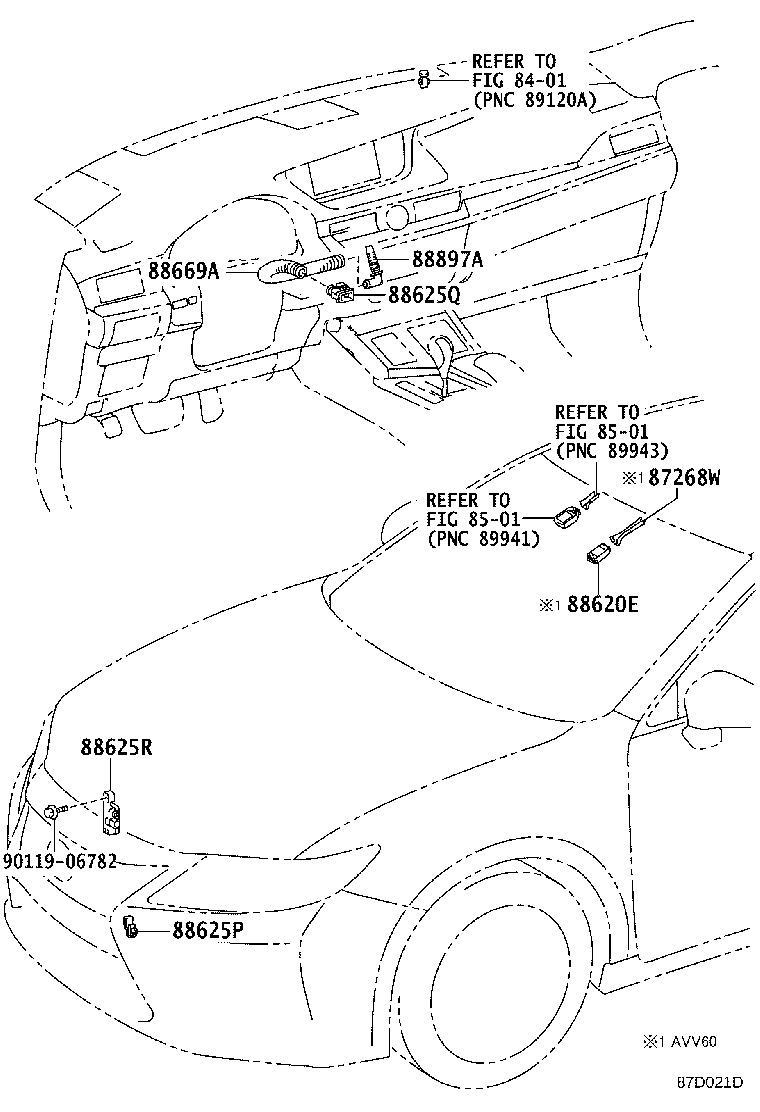 REFER TO
FIG 84-01
(PNC 89120A)

88669A
88897A
88625Q

REFER TO
FIG 85-01
(PNC 89943)

※1 87268W

REFER TO
FIG 85-01
(PNC 89941)

※1 88620E

88625R

90119-06782

88625P

※1 AVV60

87D021D