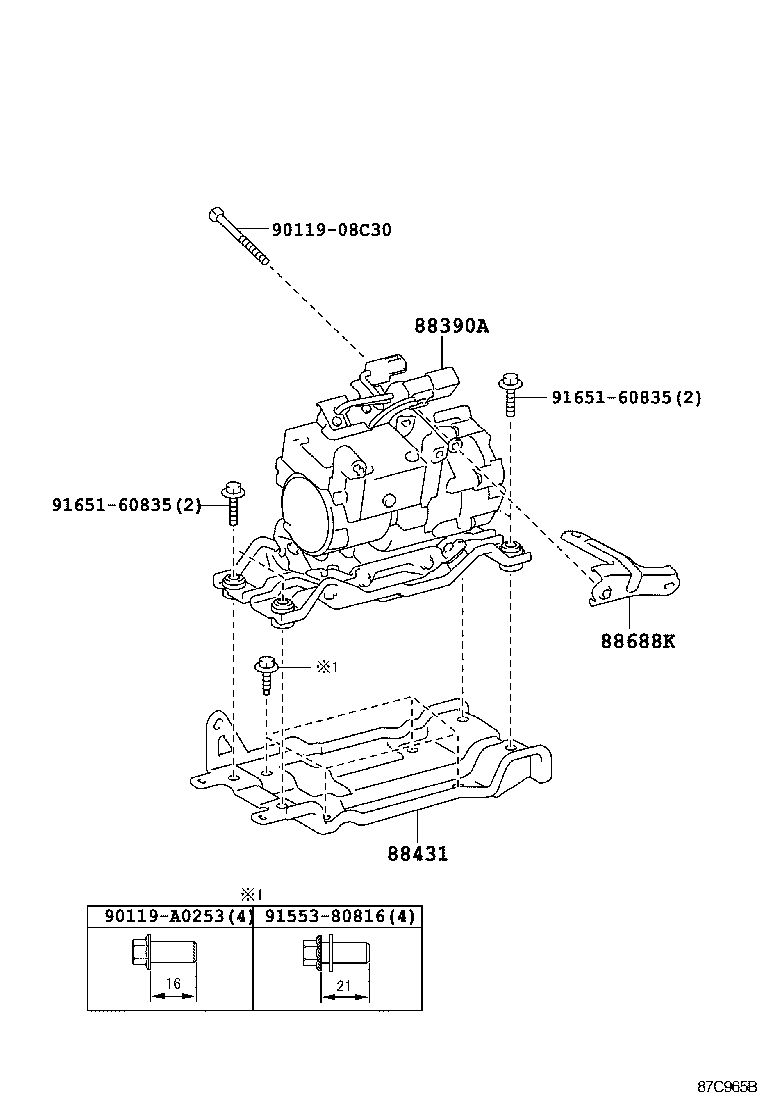 90119-08C30

88390A

91651-60835(2)

91651-60835(2)

88688K

※1

88431

※1

| 90119-A0253(4) | 91553-80816(4) |
|---|---|
| 16 | 21 |

87C965B