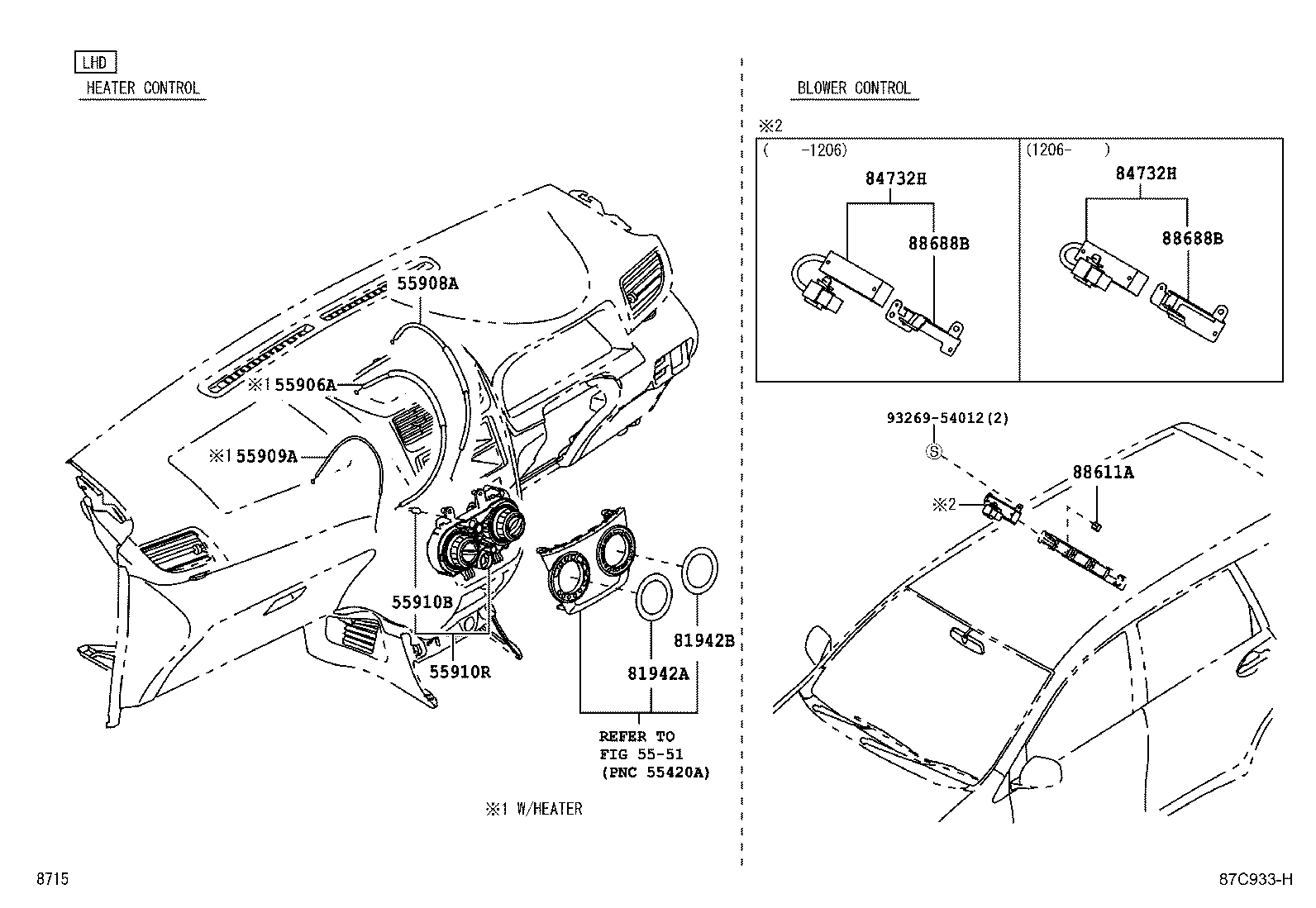 LHD
HEATER CONTROL

55908A
※1 55906A
※1 55909A
55910B
55910R
81942B
81942A
REFER TO
FIG 55-51
(PNC 55420A)

※1 W/HEATER

BLOWER CONTROL

※2
( -1206)
84732H
88688B

(1206- )
84732H
88688B

93269-54012(2)
S
88611A
※2

8715

87C933-H