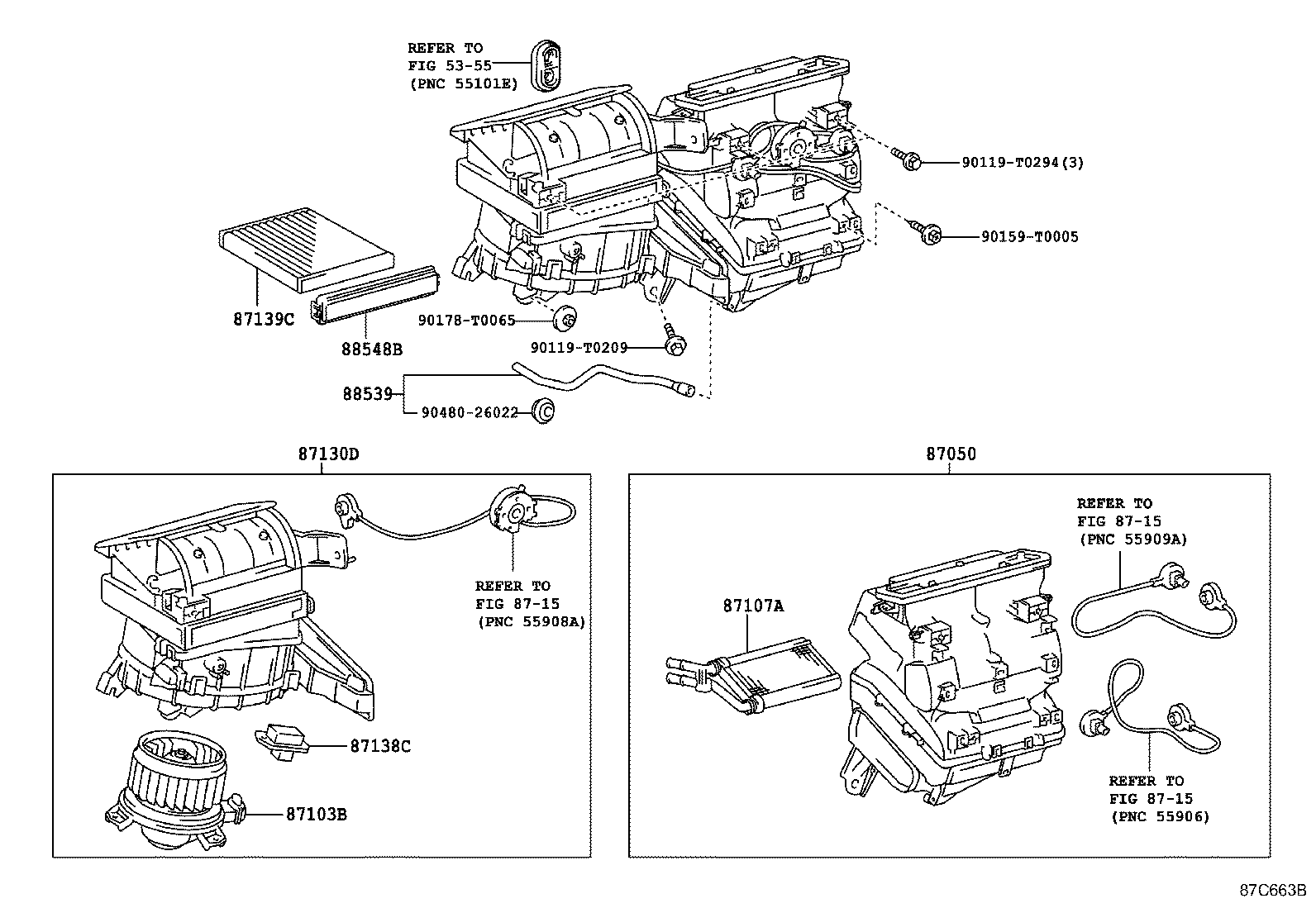 REFER TO
FIG 53-55
(PNC 55101E)

90119-T0294(3)

90159-T0005

87139C

88548B

90178-T0065

90119-T0209

88539

90480-26022

87130D

REFER TO
FIG 87-15
(PNC 55908A)

87138C

87103B

87050

REFER TO
FIG 87-15
(PNC 55909A)

87107A

REFER TO
FIG 87-15
(PNC 55906)

87C663B