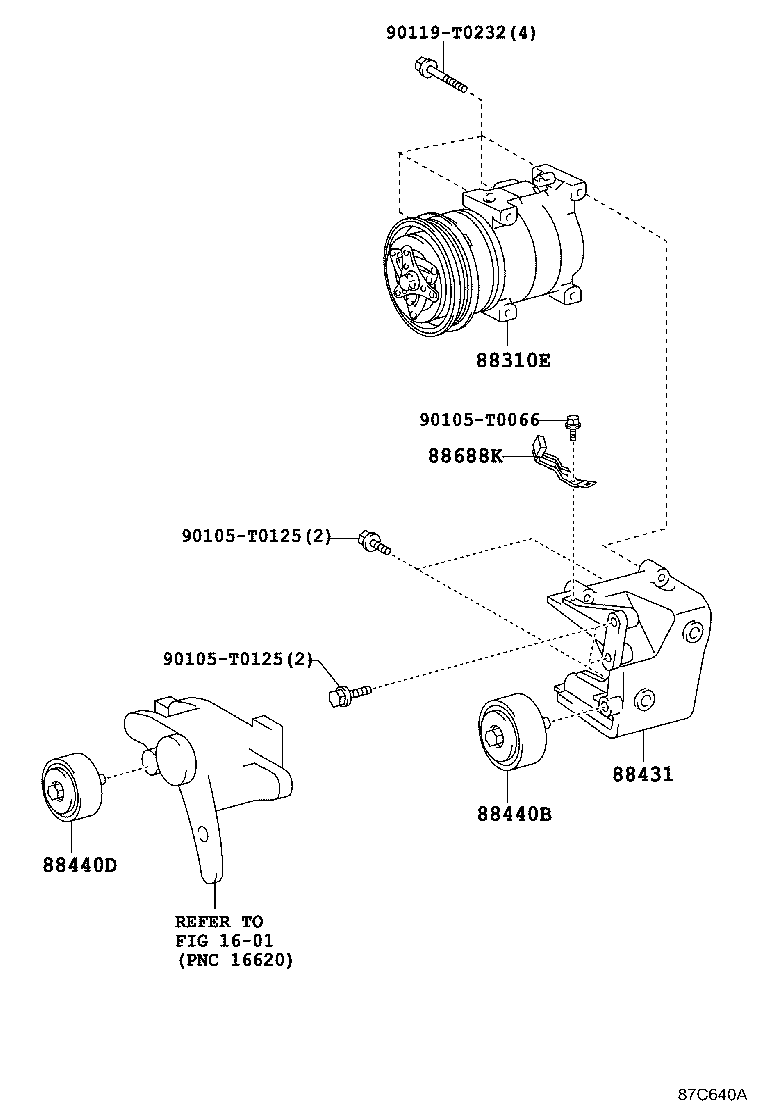 90119-T0232(4)

88310E

90105-T0066

88688K

90105-T0125(2)

90105-T0125(2)

88431

88440B

88440D

REFER TO
FIG 16-01
(PNC 16620)

87C640A