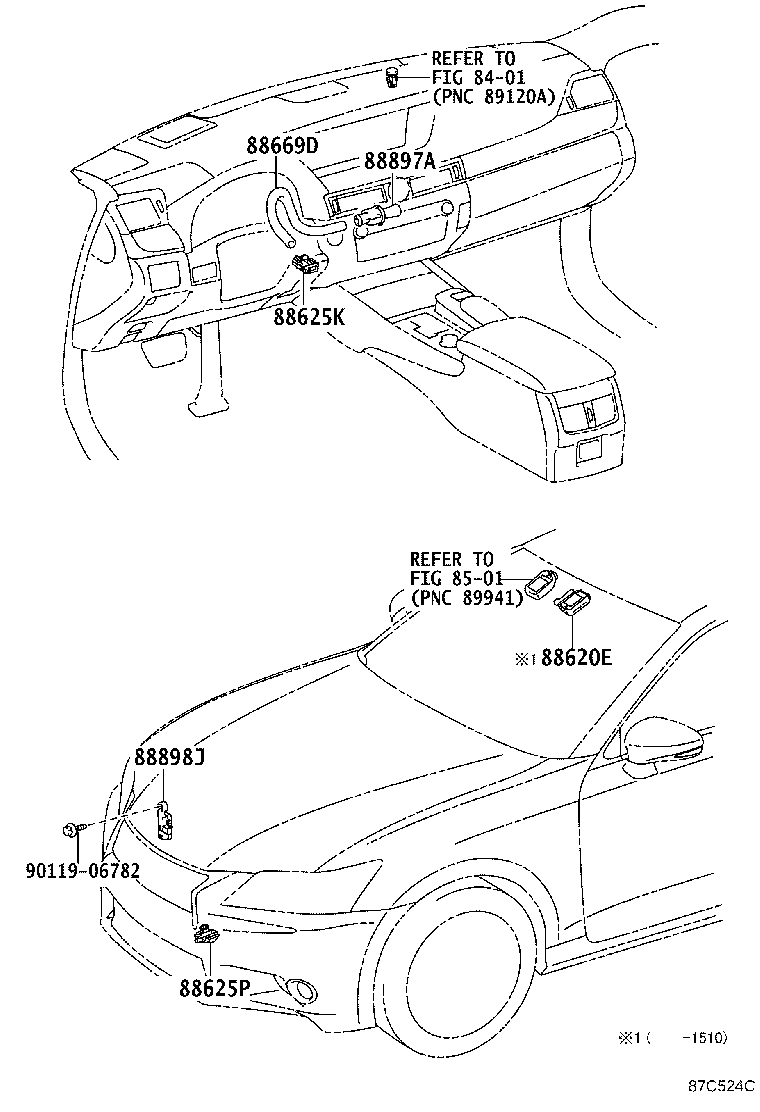 REFER TO
FIG 84-01
(PNC 89120A)

88669D

88897A

88625K

REFER TO
FIG 85-01
(PNC 89941)

※1 88620E

88898J

90119-06782

88625P

※1 (　　-1510)

87C524C