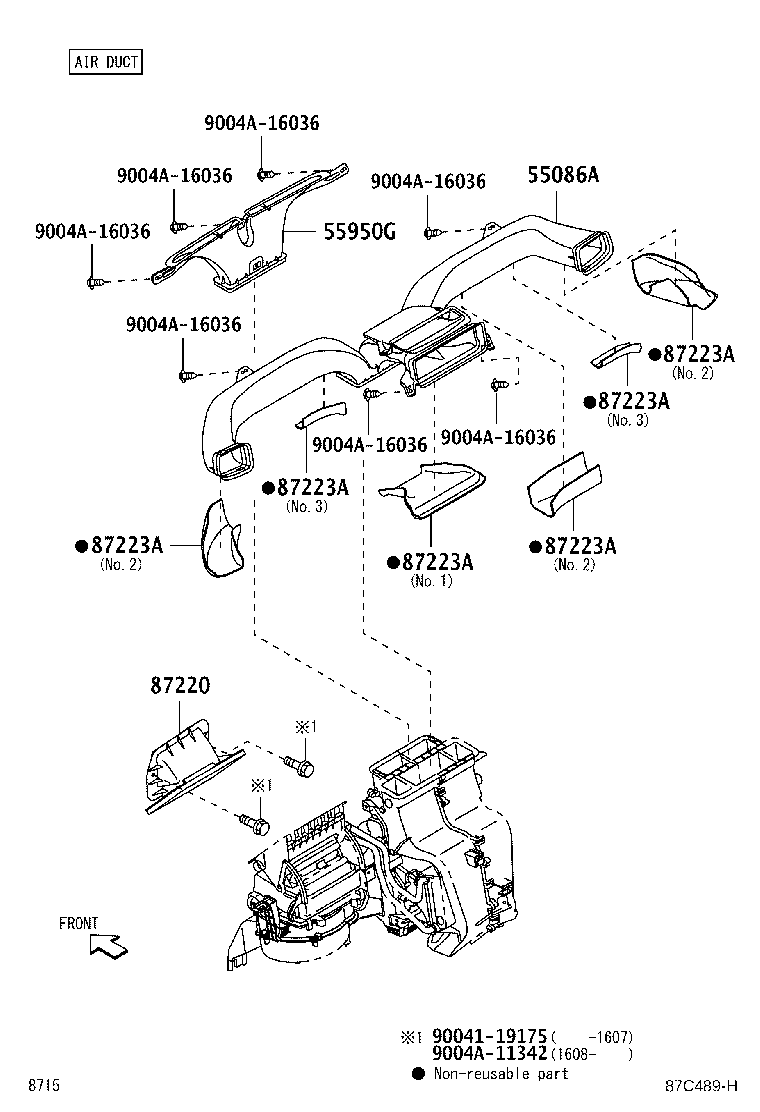 AIR DUCT

9004A-16036

9004A-16036

9004A-16036

55086A

9004A-16036

55950G

9004A-16036

●87223A
(No. 2)

●87223A
(No. 3)

9004A-16036

9004A-16036

●87223A
(No. 3)

●87223A
(No. 2)

●87223A
(No. 1)

●87223A
(No. 2)

87220

※1

※1

FRONT

※1 90041-19175( -1607)
9004A-11342(1608- )
● Non-reusable part

8715

87C489-H