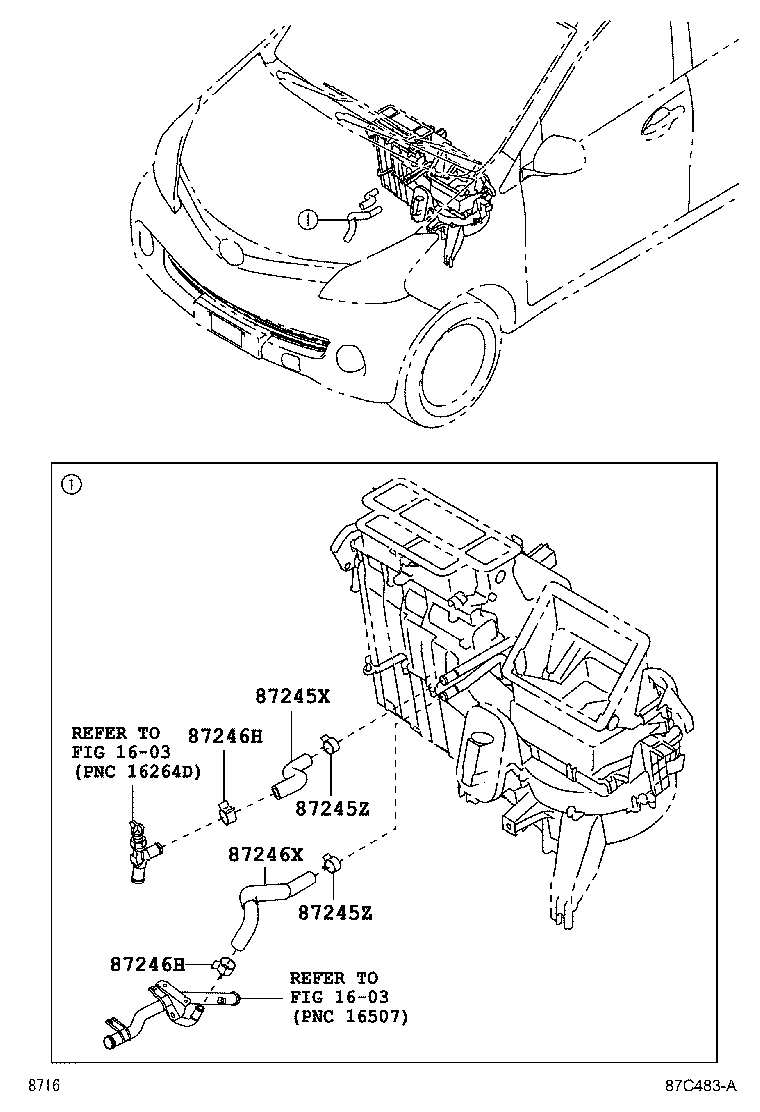 ①

①

87245X

REFER TO
FIG 16-03
(PNC 16264D)

87246H

87245Z

87246X

87245Z

87246H

REFER TO
FIG 16-03
(PNC 16507)

8716

87C483-A