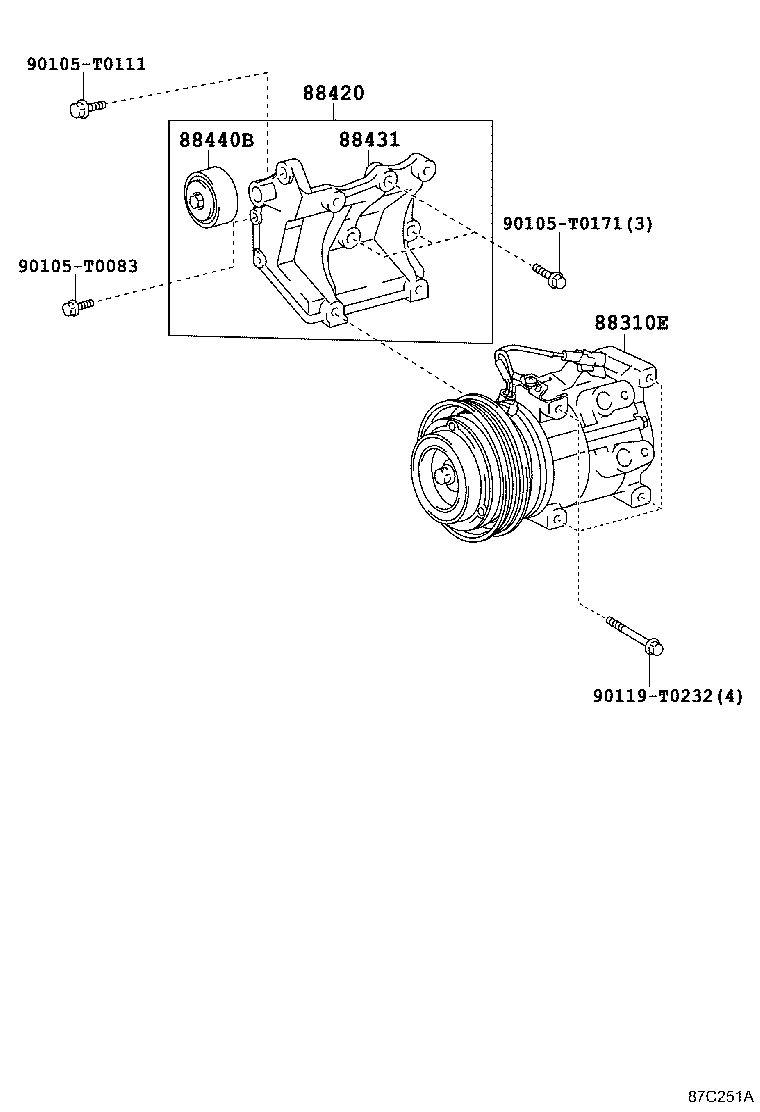 90105-T0111

88420

88440B

88431

90105-T0171(3)

90105-T0083

88310E

90119-T0232(4)

87C251A