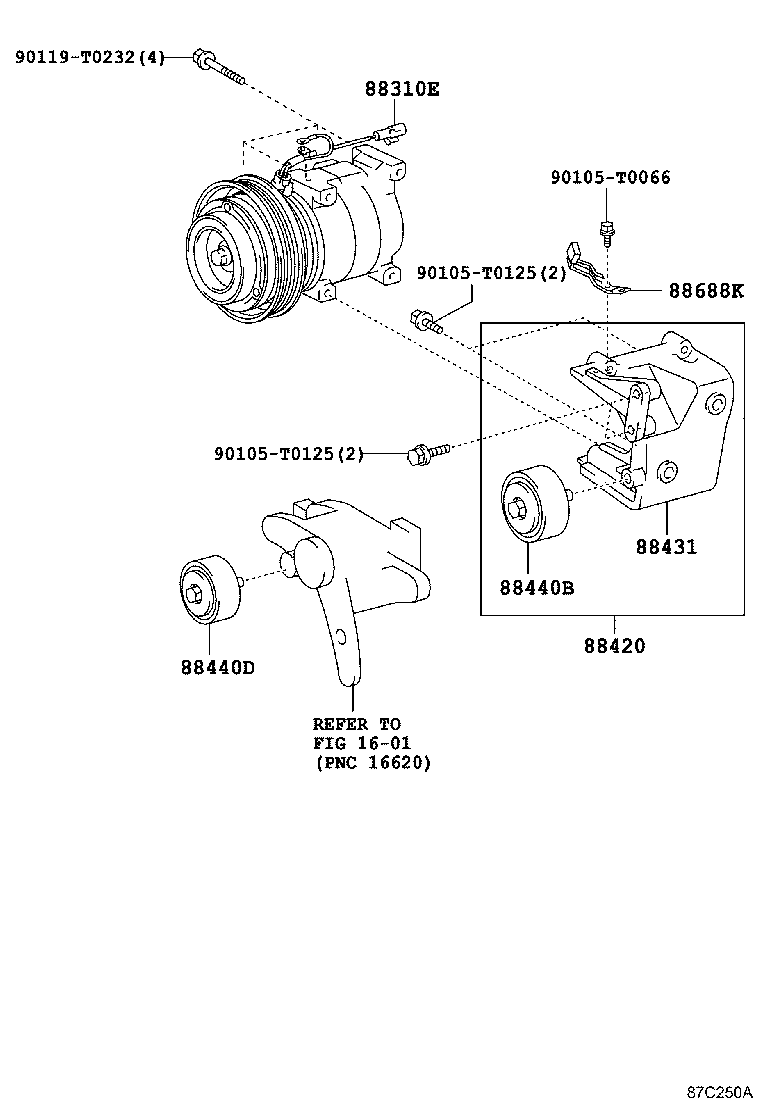 90119-T0232(4)

88310E

90105-T0066

90105-T0125(2)

88688K

90105-T0125(2)

88431

88440B

88420

88440D

REFER TO
FIG 16-01
(PNC 16620)

87C250A