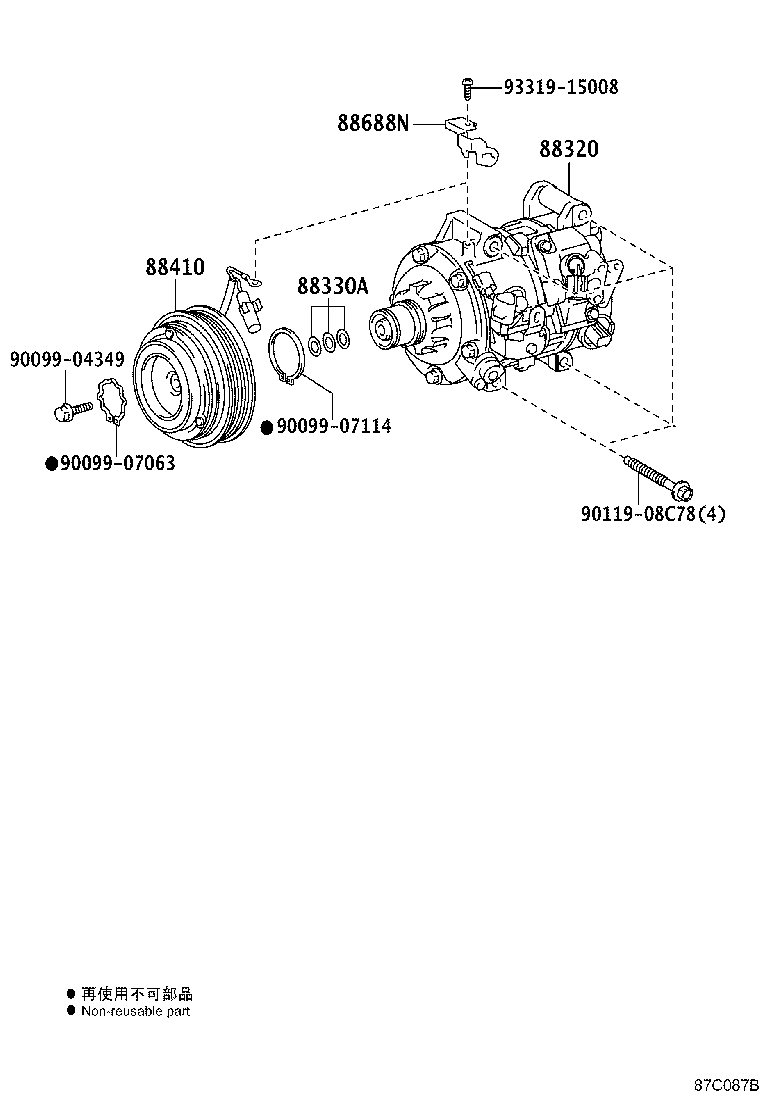 93319-15008
88688N
88320
88410
88330A
90099-04349
●90099-07114
●90099-07063
90119-08C78(4)

● 再使用不可部品
● Non-reusable part

87C087B