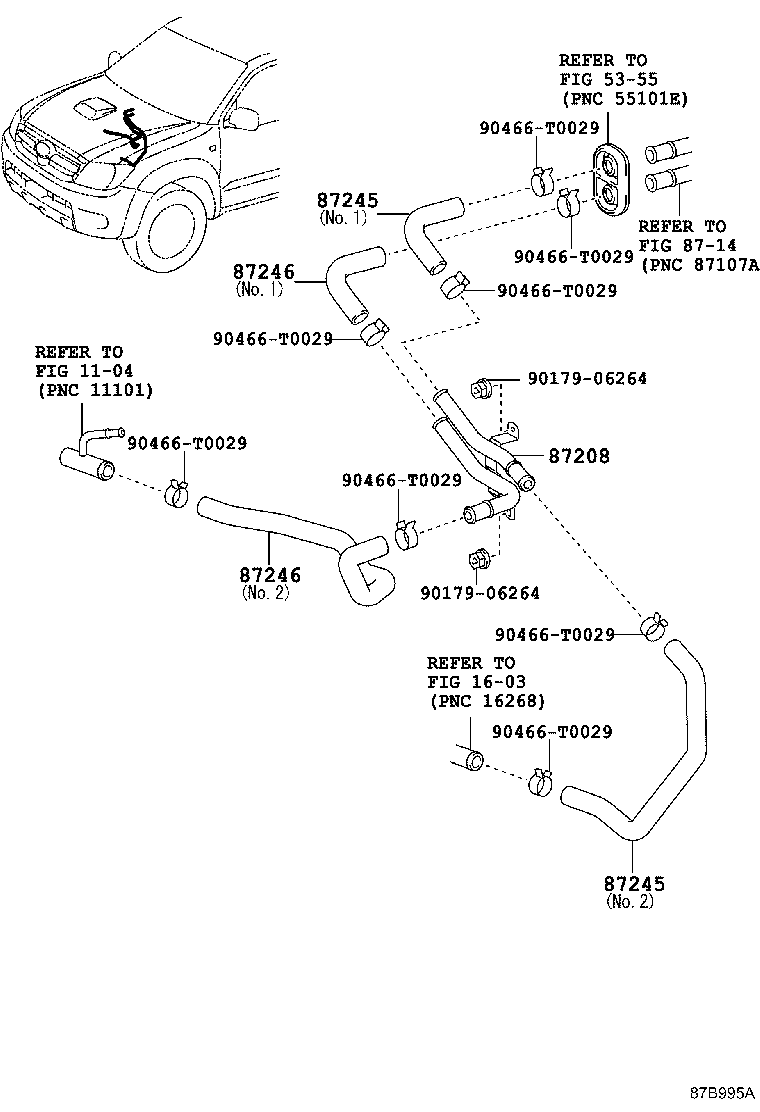 REFER TO
FIG 53-55
(PNC 55101E)

90466-T0029

87245
(No. 1)

REFER TO
FIG 87-14
(PNC 87107A

90466-T0029

87246
(No. 1)

90466-T0029

90466-T0029

REFER TO
FIG 11-04
(PNC 11101)

90179-06264

90466-T0029

87208

90466-T0029

87246
(No. 2)

90179-06264

90466-T0029

REFER TO
FIG 16-03
(PNC 16268)

90466-T0029

87245
(No. 2)

87B995A