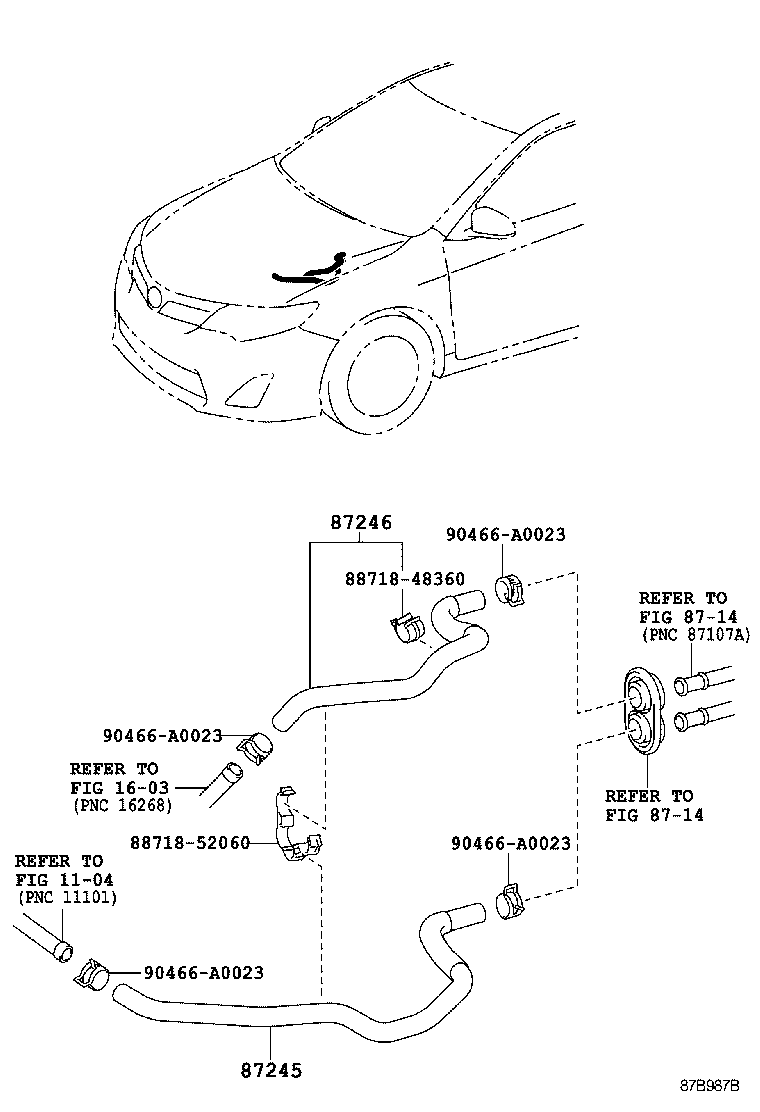 87246

90466-A0023

88718-48360

REFER TO
FIG 87-14
(PNC 87107A)

90466-A0023

REFER TO
FIG 16-03
(PNC 16268)

REFER TO
FIG 87-14

88718-52060

90466-A0023

REFER TO
FIG 11-04
(PNC 11101)

90466-A0023

87245

87B987B