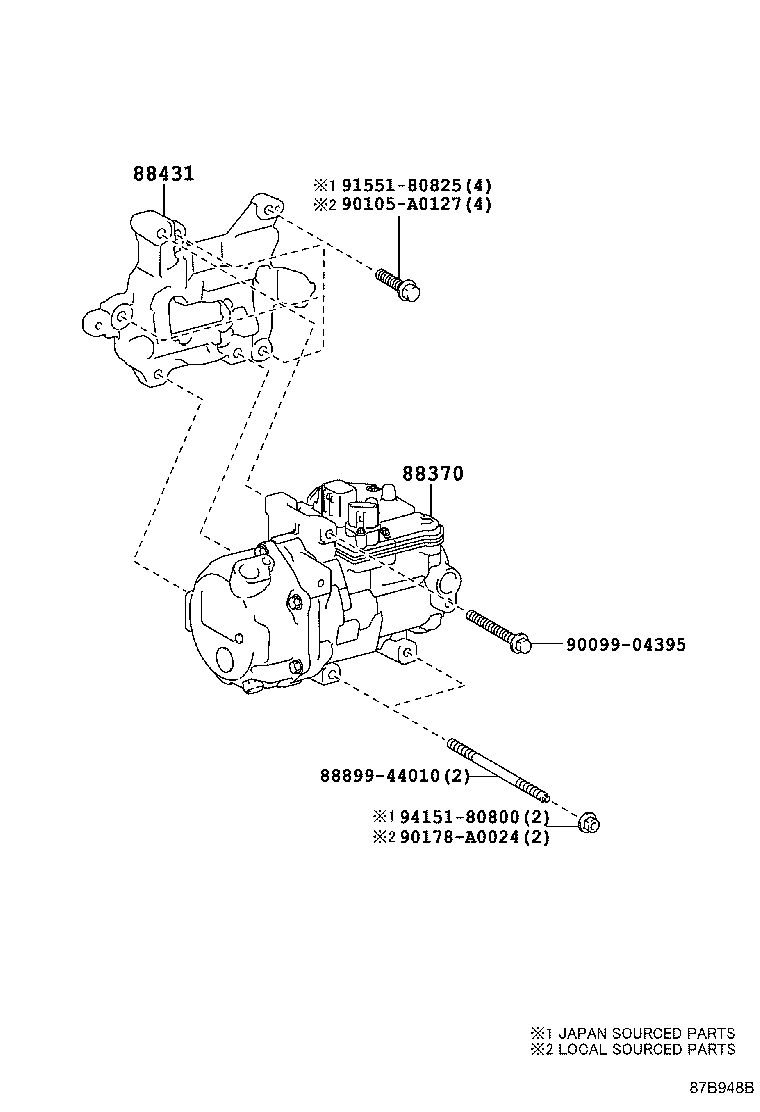 88431

※1 91551-80825(4)
※2 90105-A0127(4)

88370

90099-04395

88899-44010(2)

※1 94151-80800(2)
※2 90178-A0024(2)

※1 JAPAN SOURCED PARTS
※2 LOCAL SOURCED PARTS

87B948B