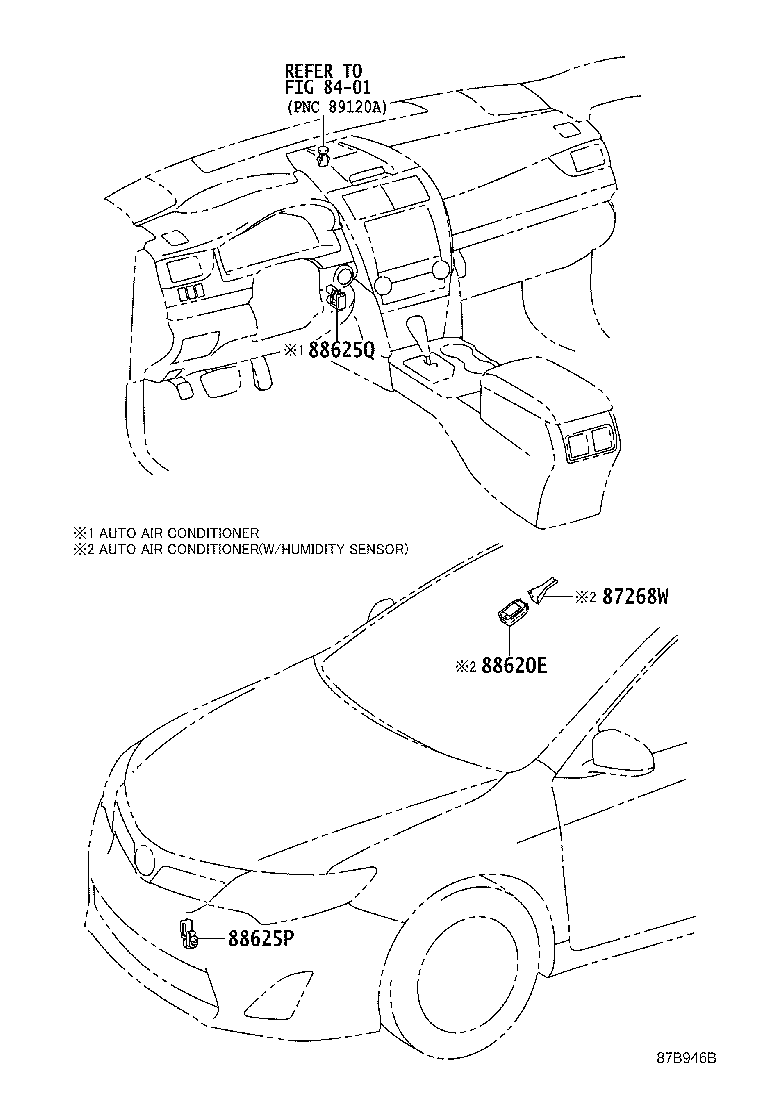 REFER TO
FIG 84-01
(PNC 89120A)

※1 88625Q

※1 AUTO AIR CONDITIONER
※2 AUTO AIR CONDITIONER(W/HUMIDITY SENSOR)

※2 87268W

※2 88620E

88625P

87B946B