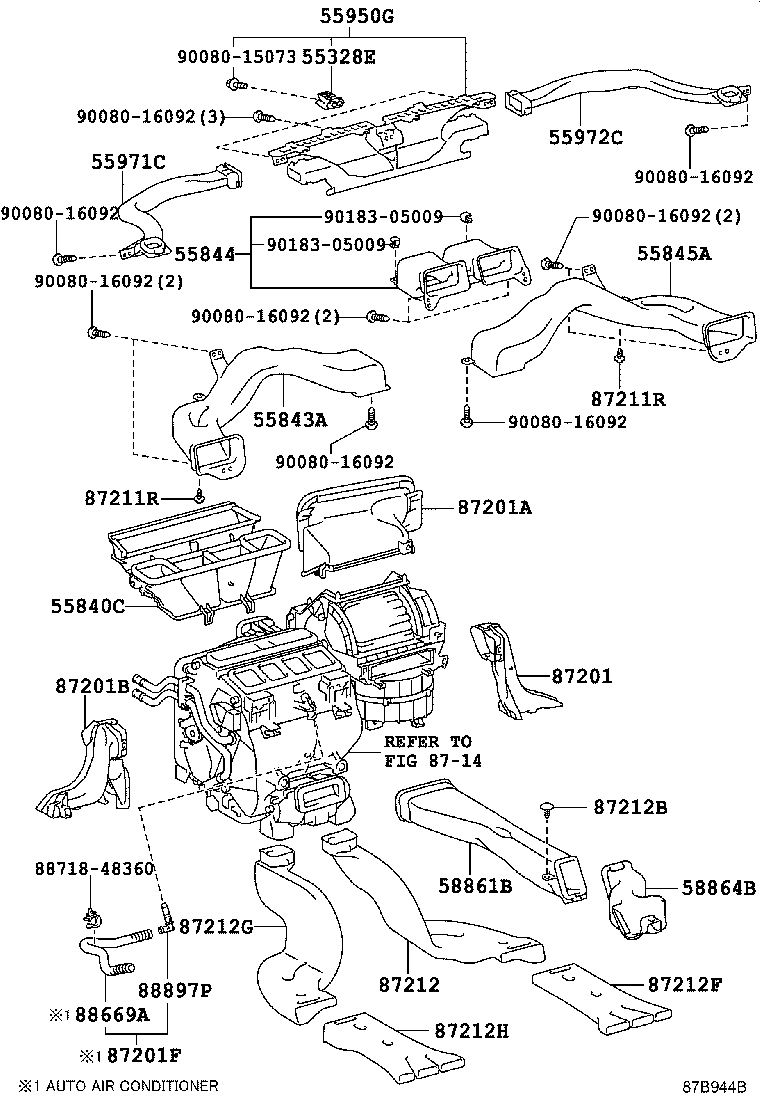 55950G
90080-15073
55328E
90080-16092(3)
55972C
90080-16092
55971C
90080-16092
90183-05009
90080-16092(2)
55844
90183-05009
55845A
90080-16092(2)
90080-16092(2)
87211R
55843A
90080-16092
90080-16092
87211R
87201A
55840C
87201
87201B
REFER TO
FIG 87-14
87212B
88718-48360
58861B
58864B
87212G
88897P
87212
87212F
※1 88669A
87212H
※1 87201F
※1 AUTO AIR CONDITIONER
87B944B