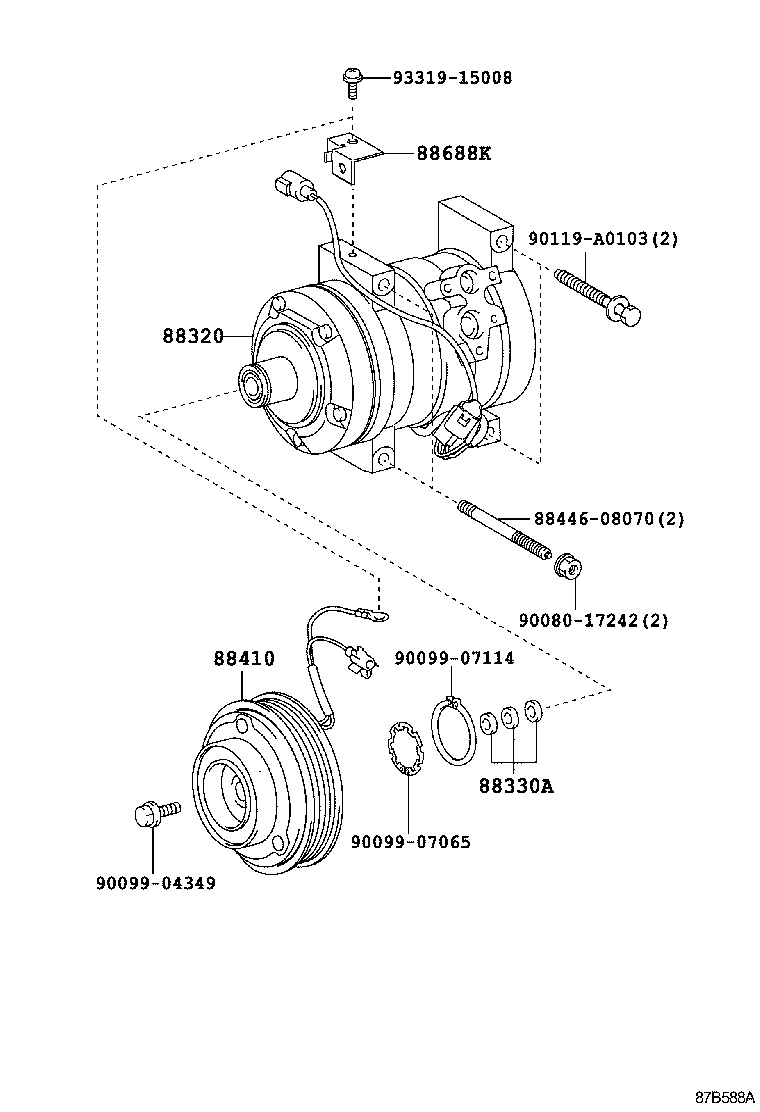 93319-15008

88688K

90119-A0103(2)

88320

88446-08070(2)

90080-17242(2)

88410

90099-07114

88330A

90099-07065

90099-04349

87B588A