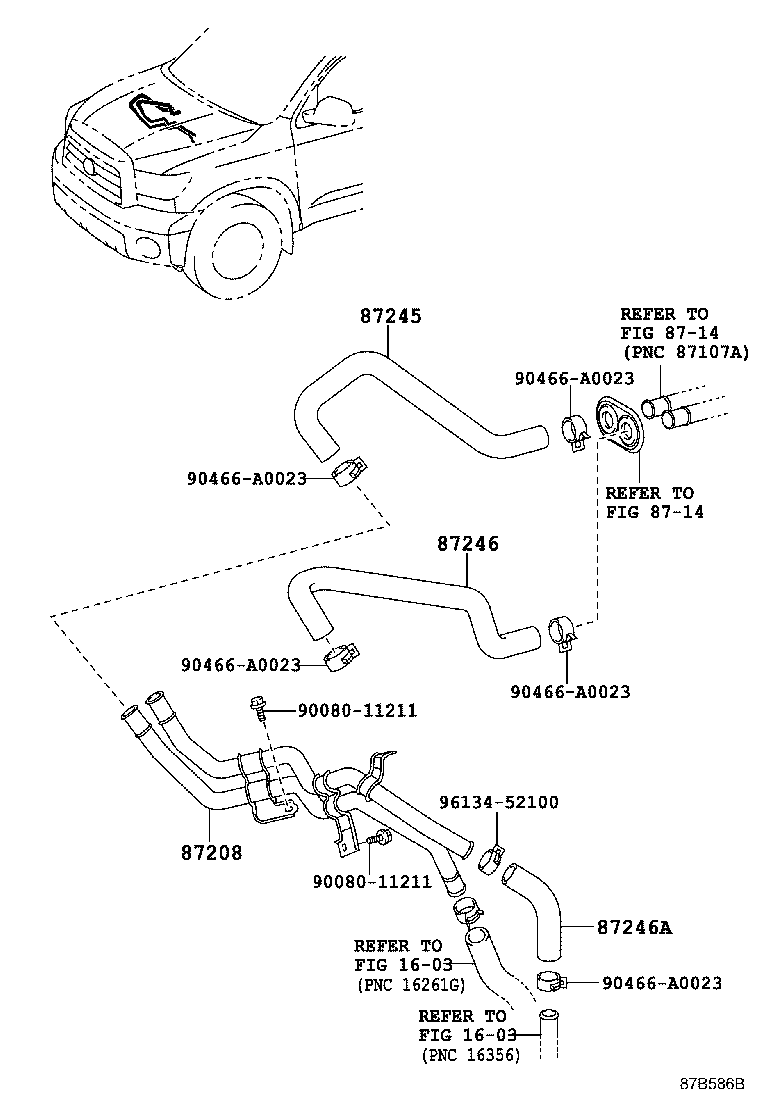 87245

REFER TO
FIG 87-14
(PNC 87107A)

90466-A0023

90466-A0023

REFER TO
FIG 87-14

87246

90466-A0023

90466-A0023

90080-11211

96134-52100

87208

90080-11211

87246A

REFER TO
FIG 16-03
(PNC 16261G)

90466-A0023

REFER TO
FIG 16-03
(PNC 16356)

87B586B