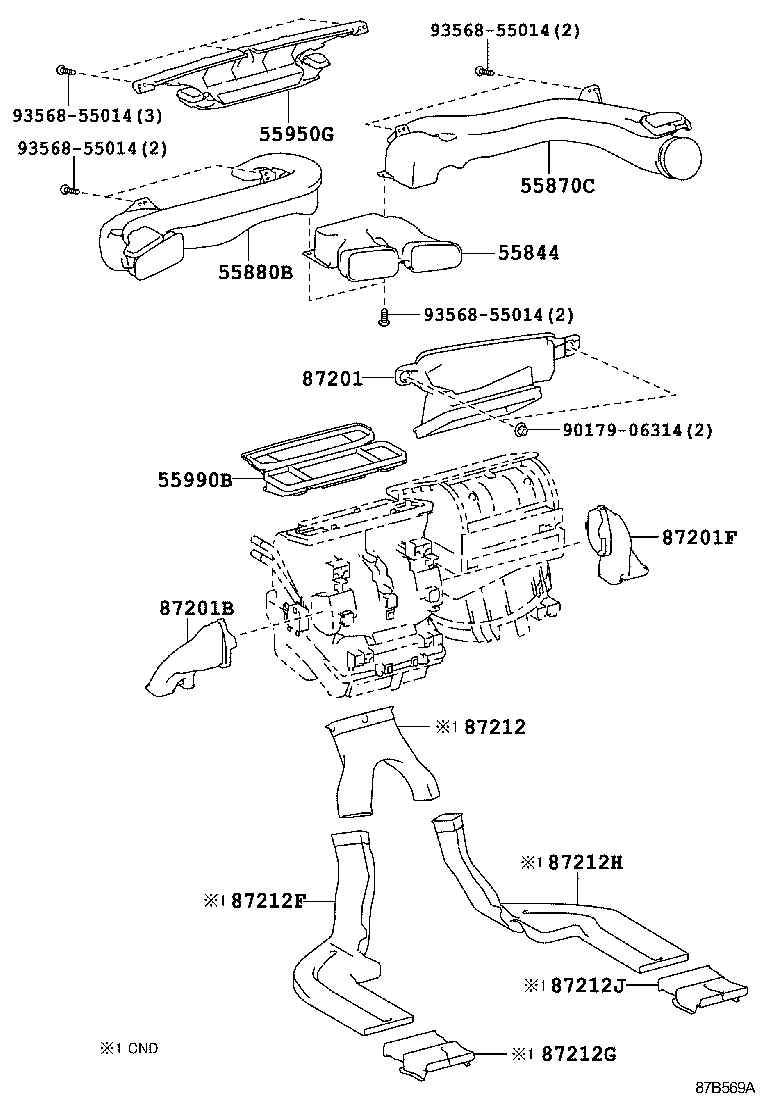 93568-55014(2)

93568-55014(3)

55950G

93568-55014(2)

55870C

55880B

55844

93568-55014(2)

87201

90179-06314(2)

55990B

87201F

87201B

※1 87212

※1 87212H

※1 87212F

※1 87212J

※1 CND

※1 87212G

87B569A