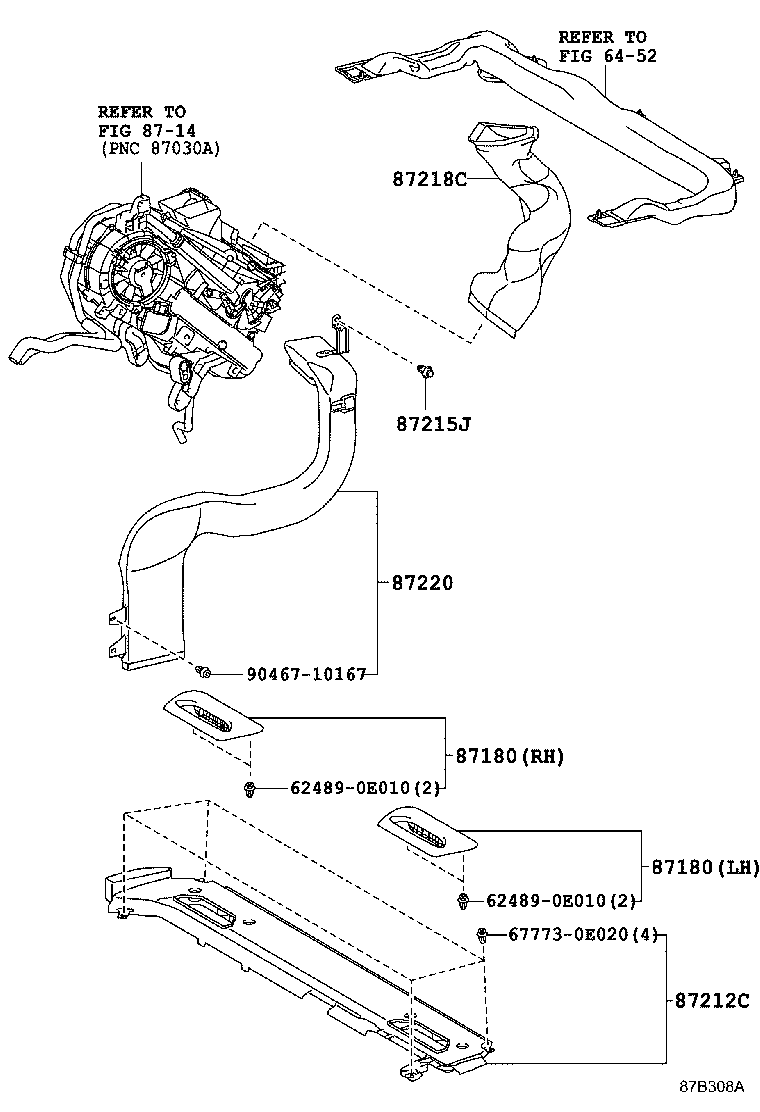 REFER TO
FIG 64-52

REFER TO
FIG 87-14
(PNC 87030A)

87218C

87215J

87220

90467-10167

87180(RH)

62489-0E010(2)

87180(LH)

62489-0E010(2)

67773-0E020(4)

87212C

87B308A