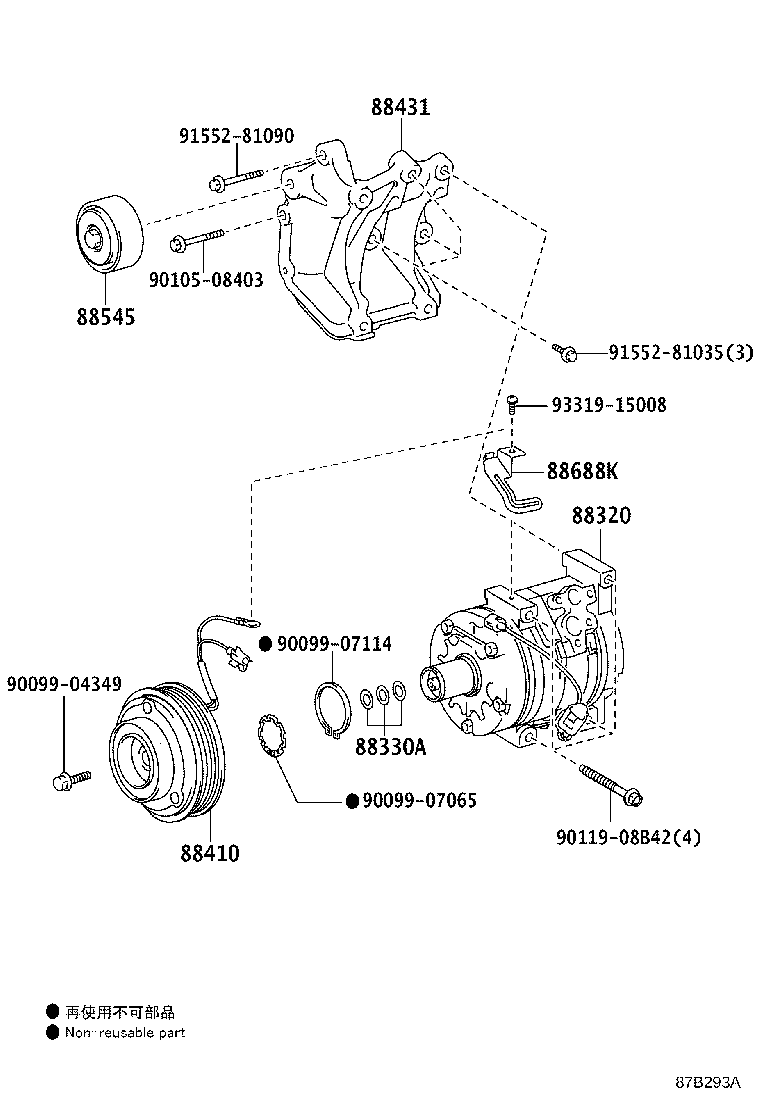 88431

91552-81090

90105-08403

88545

91552-81035(3)

93319-15008

88688K

88320

● 90099-07114

90099-04349

88330A

● 90099-07065

88410

90119-08B42(4)

● 再使用不可部品
● Non-reusable part

87B293A