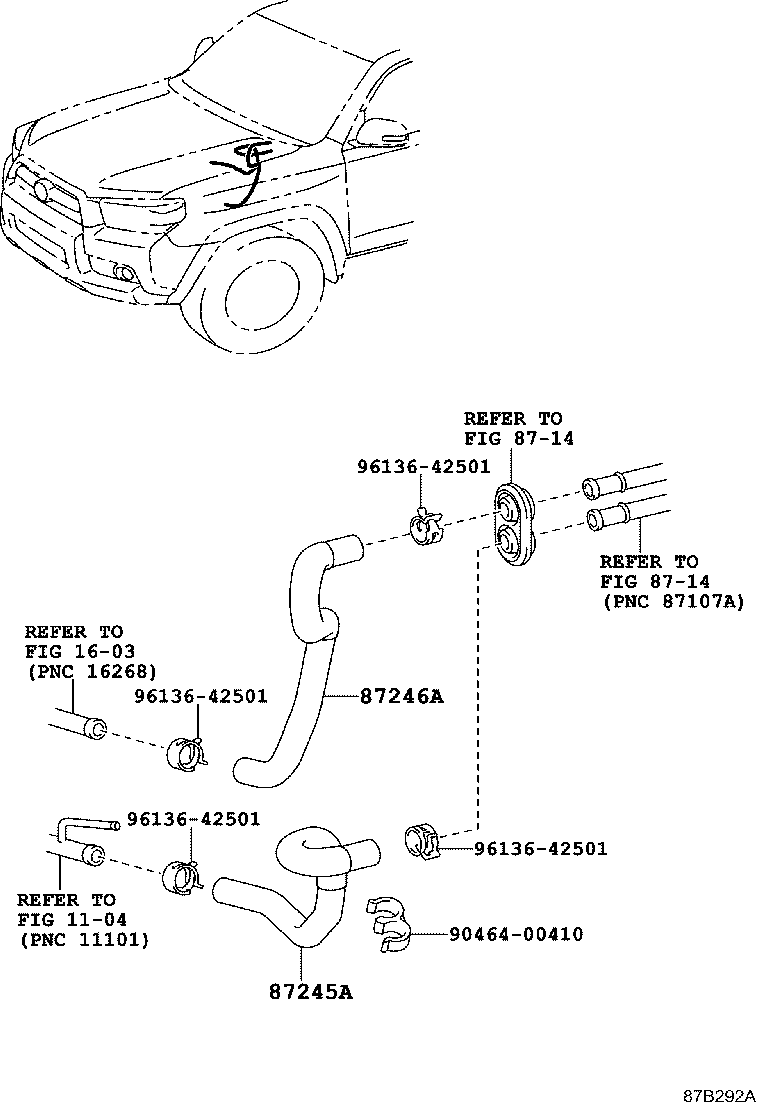 REFER TO
FIG 87-14

96136-42501

REFER TO
FIG 87-14
(PNC 87107A)

REFER TO
FIG 16-03
(PNC 16268)

96136-42501

87246A

96136-42501

96136-42501

REFER TO
FIG 11-04
(PNC 11101)

90464-00410

87245A

87B292A