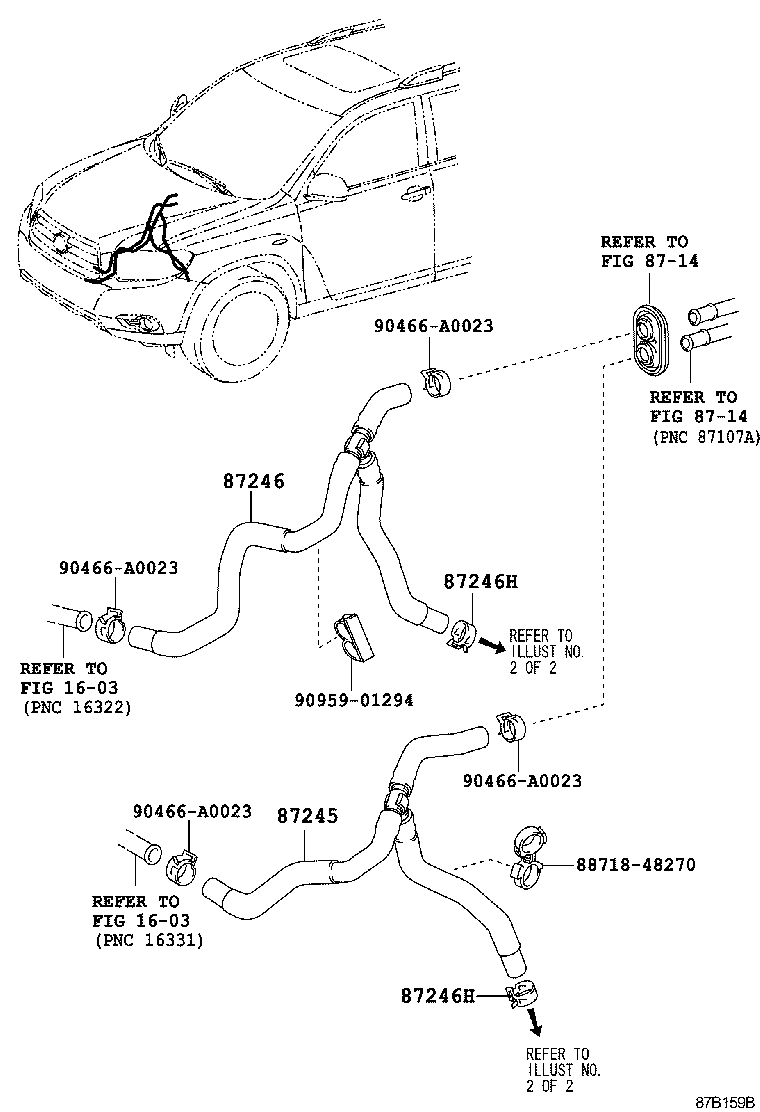 REFER TO
FIG 87-14

90466-A0023

REFER TO
FIG 87-14
(PNC 87107A)

87246

90466-A0023

87246H

REFER TO
ILLUST NO.
2 OF 2

REFER TO
FIG 16-03
(PNC 16322)

90959-01294

90466-A0023

90466-A0023

87245

88718-48270

REFER TO
FIG 16-03
(PNC 16331)

87246H

REFER TO
ILLUST NO.
2 OF 2

87B159B