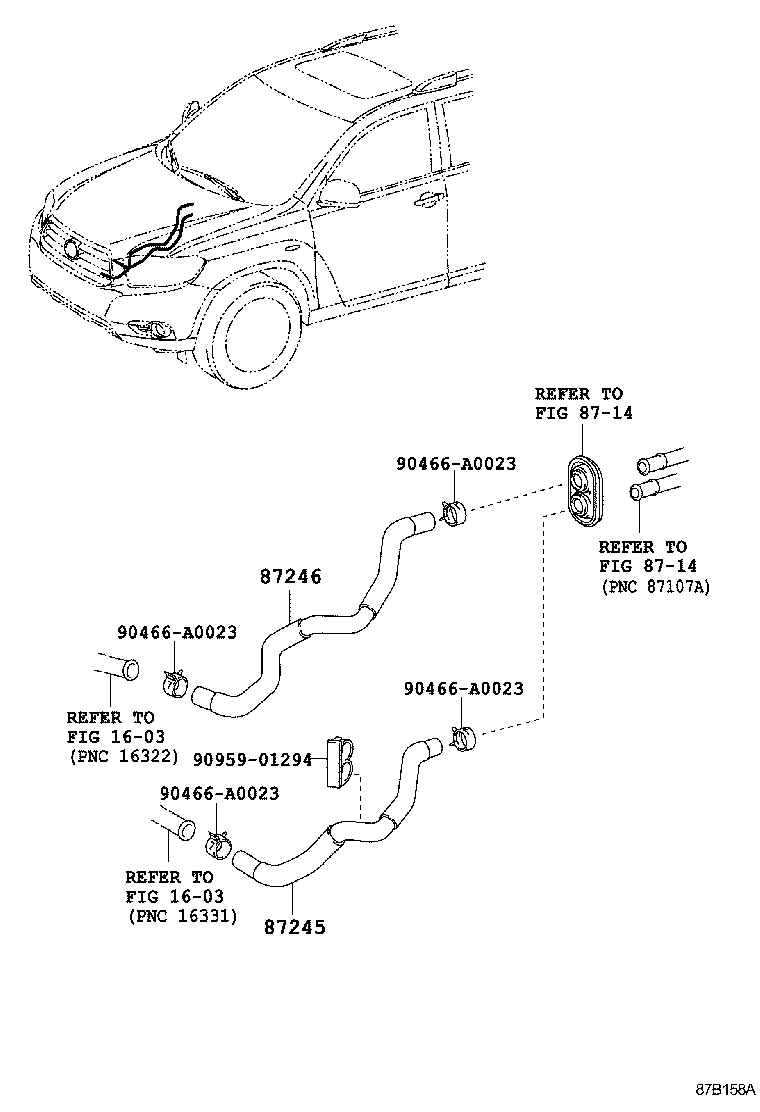 REFER TO
FIG 87-14

90466-A0023

REFER TO
FIG 87-14
(PNC 87107A)

87246

90466-A0023

REFER TO
FIG 16-03
(PNC 16322)

90466-A0023

90959-01294

90466-A0023

REFER TO
FIG 16-03
(PNC 16331)

87245

87B158A