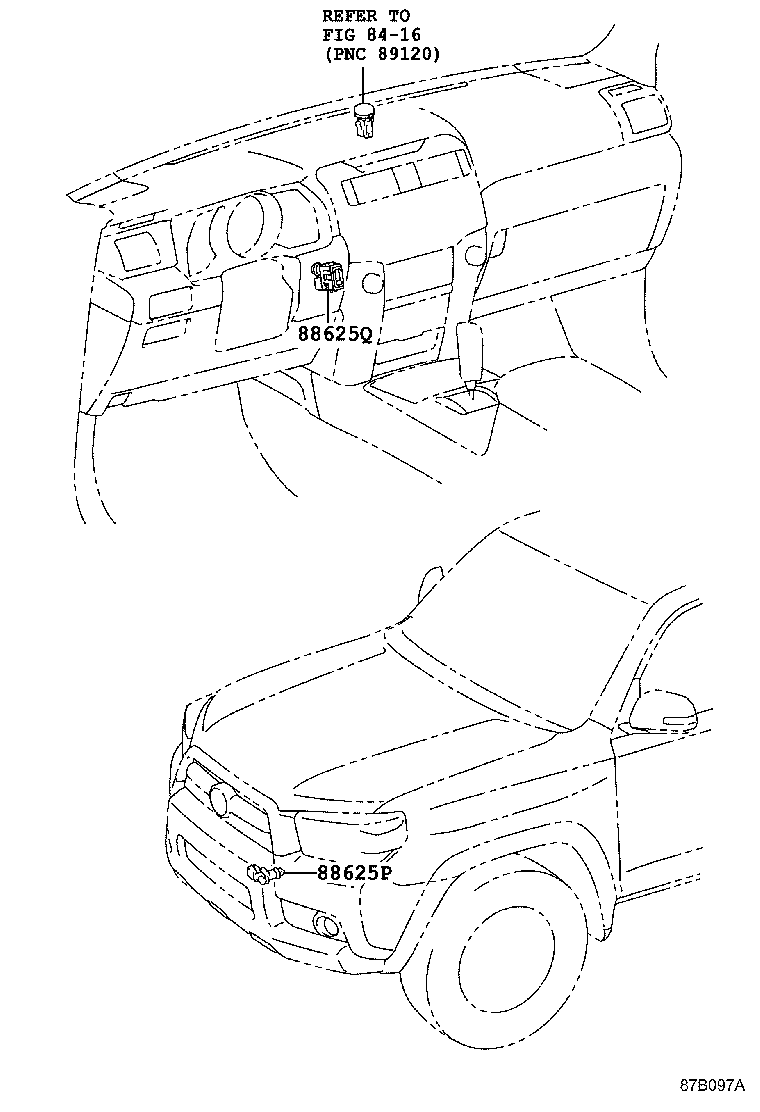 REFER TO
FIG 84-16
(PNC 89120)

88625Q

88625P

87B097A