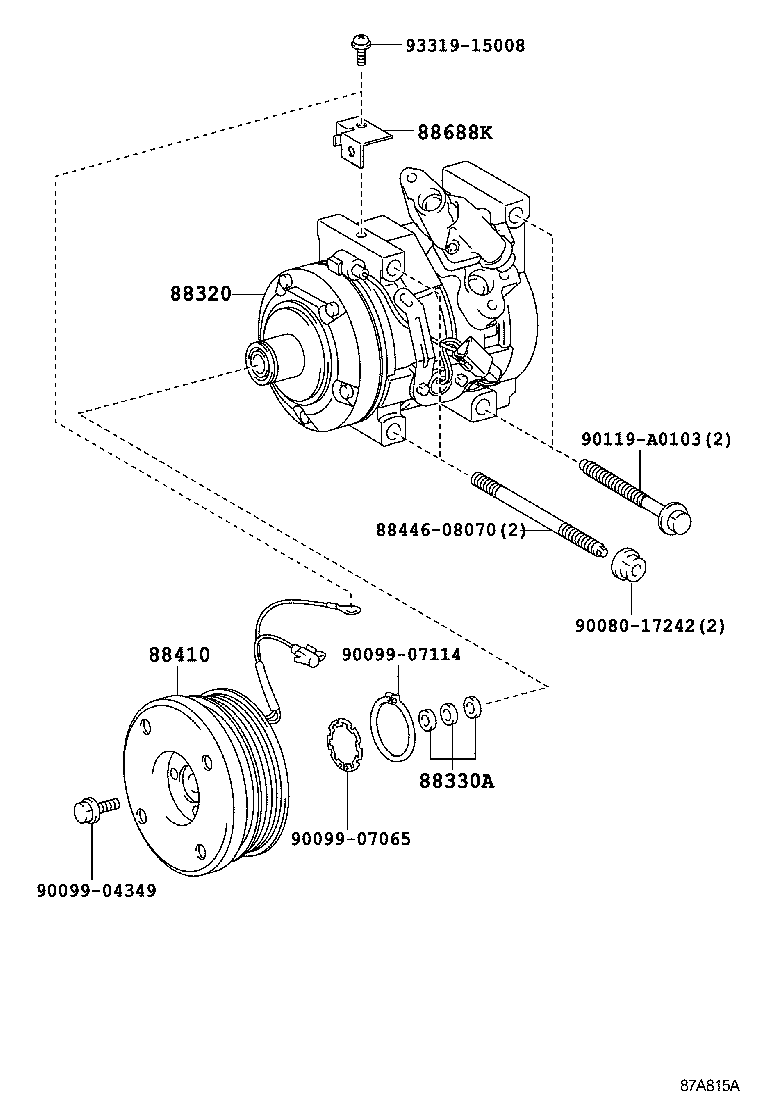 93319-15008

88688K

88320

90119-A0103(2)

88446-08070(2)

90080-17242(2)

88410

90099-07114

88330A

90099-07065

90099-04349

87A815A