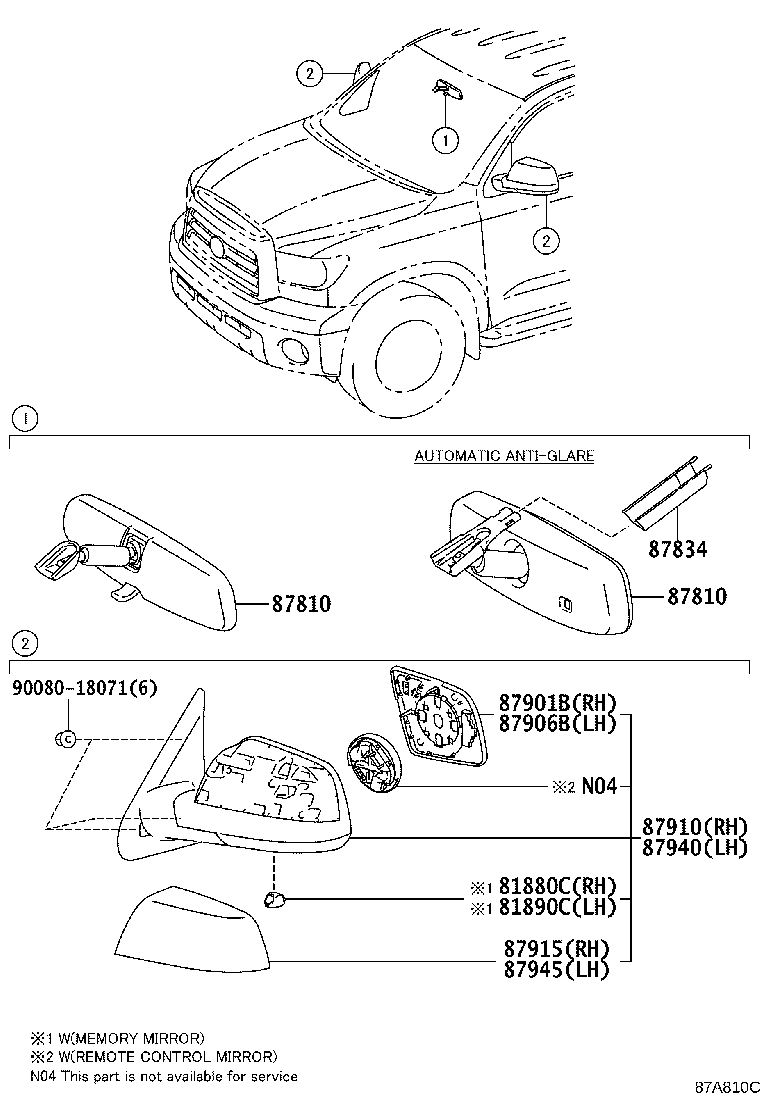 2
1
2

1

AUTOMATIC ANTI-GLARE

87834

87810

87810

2

90080-18071(6)

C

87901B(RH)
87906B(LH)

※2 N04

87910(RH)
87940(LH)

※1 81880C(RH)
※1 81890C(LH)

87915(RH)
87945(LH)

※1 W(MEMORY MIRROR)
※2 W(REMOTE CONTROL MIRROR)
N04 This part is not available for service

87A810C